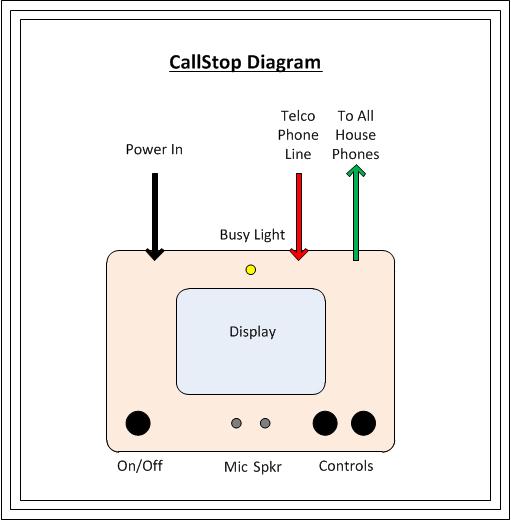 CallStop Diagram

Power In

Telco Phone Line

To All House Phones

Busy Light

Display

On/Off

Mic Spkr

Controls