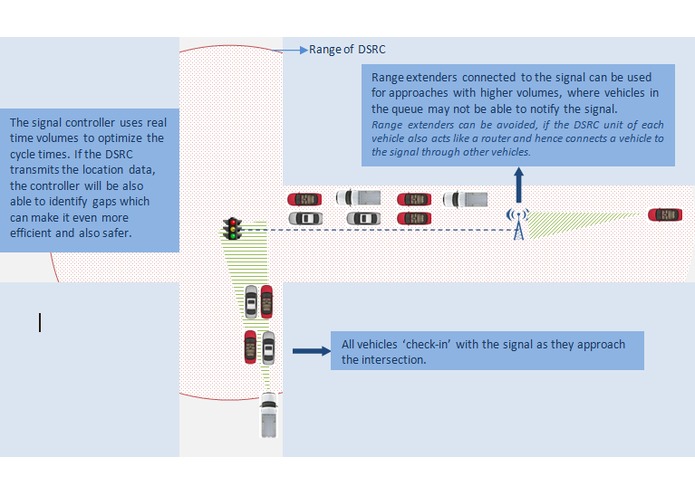 Range of DSRC

Range extenders connected to the signal can be used for approaches with higher volumes, where vehicles in the queue may not be able to notify the signal.

Range extenders can be avoided, if the DSRC unit of each vehicle also acts like a router and hence connects a vehicle to the signal through other vehicles.

The signal controller uses real time volumes to optimize the cycle times. If the DSRC transmits the location data, the controller will be also able to identify gaps which can make it even more efficient and also safer.

All vehicles 'check-in' with the signal as they approach the intersection.