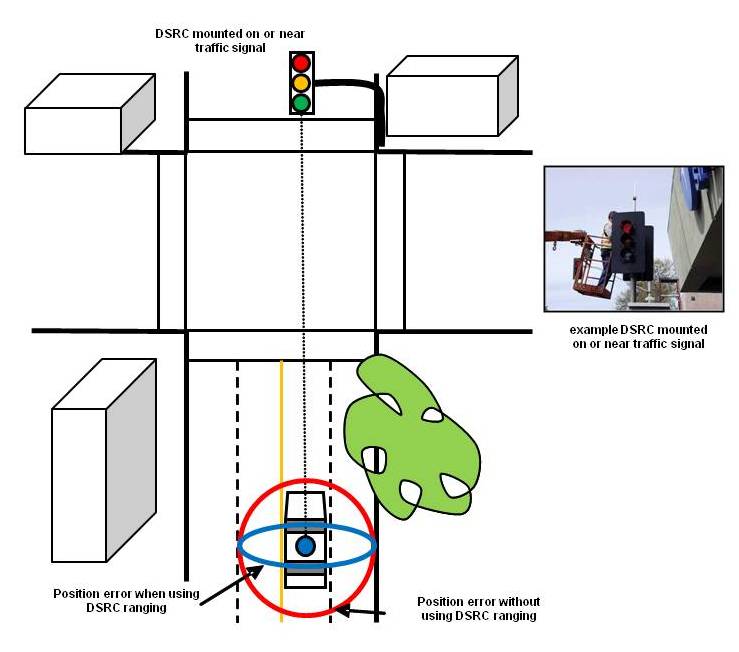 DSRC mounted on or near traffic signal

example DSRC mounted on or near traffic signal

Position error when using DSRC ranging

Position error without using DSRC ranging