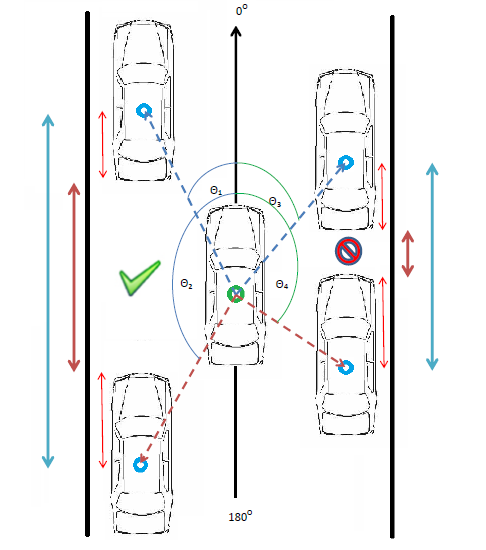 $0^o$

$\Theta_1$

$\Theta_3$

$\Theta_2$

$\Theta_4$

$180^o$