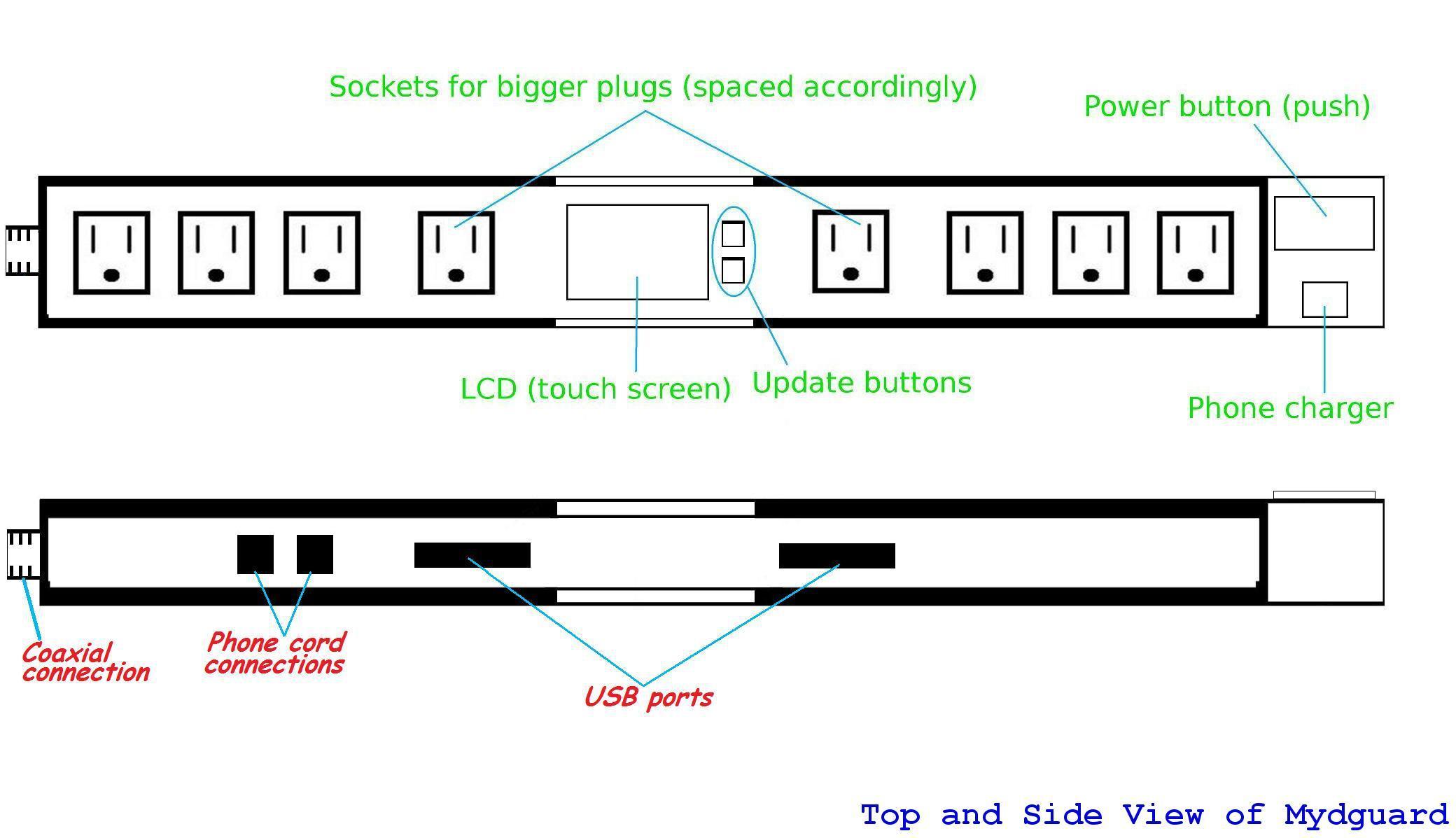 Sockets for bigger plugs (spaced accordingly)

Power button (push)

LCD (touch screen)

Update buttons

Phone charger

Coaxial connection

Phone cord connections

USB ports

Top and Side View of Mydguard