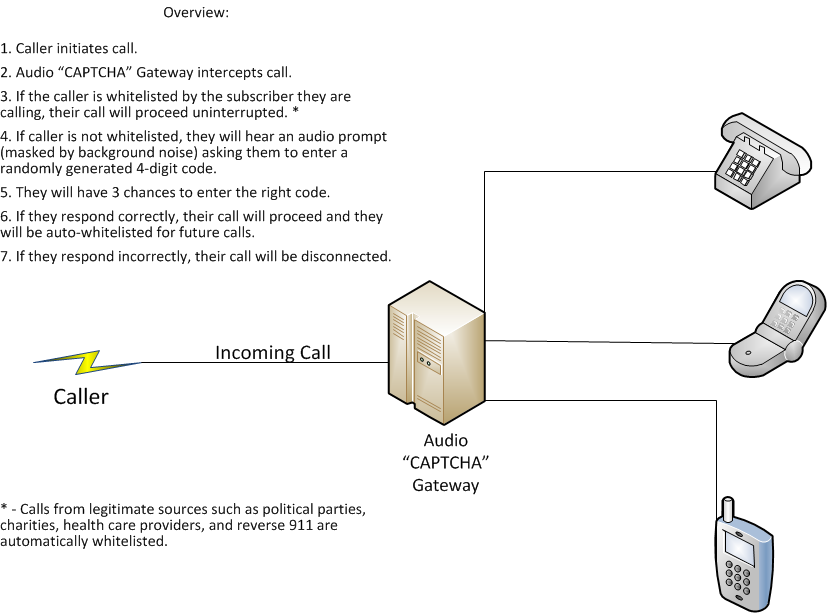 Overview:

1. Caller initiates call.

2. Audio “CAPTCHA” Gateway intercepts call.

3. If the caller is whitelisted by the subscriber they are calling, their call will proceed uninterrupted. *

4. If caller is not whitelisted, they will hear an audio prompt (masked by background noise) asking them to enter a randomly generated 4-digit code.

5. They will have 3 chances to enter the right code.

6. If they respond correctly, their call will proceed and they will be auto-whitelisted for future calls.

7. If they respond incorrectly, their call will be disconnected.

Incoming Call

Caller

Audio “CAPTCHA” Gateway

* - Calls from legitimate sources such as political parties, charities, health care providers, and reverse 911 are automatically whitelisted.