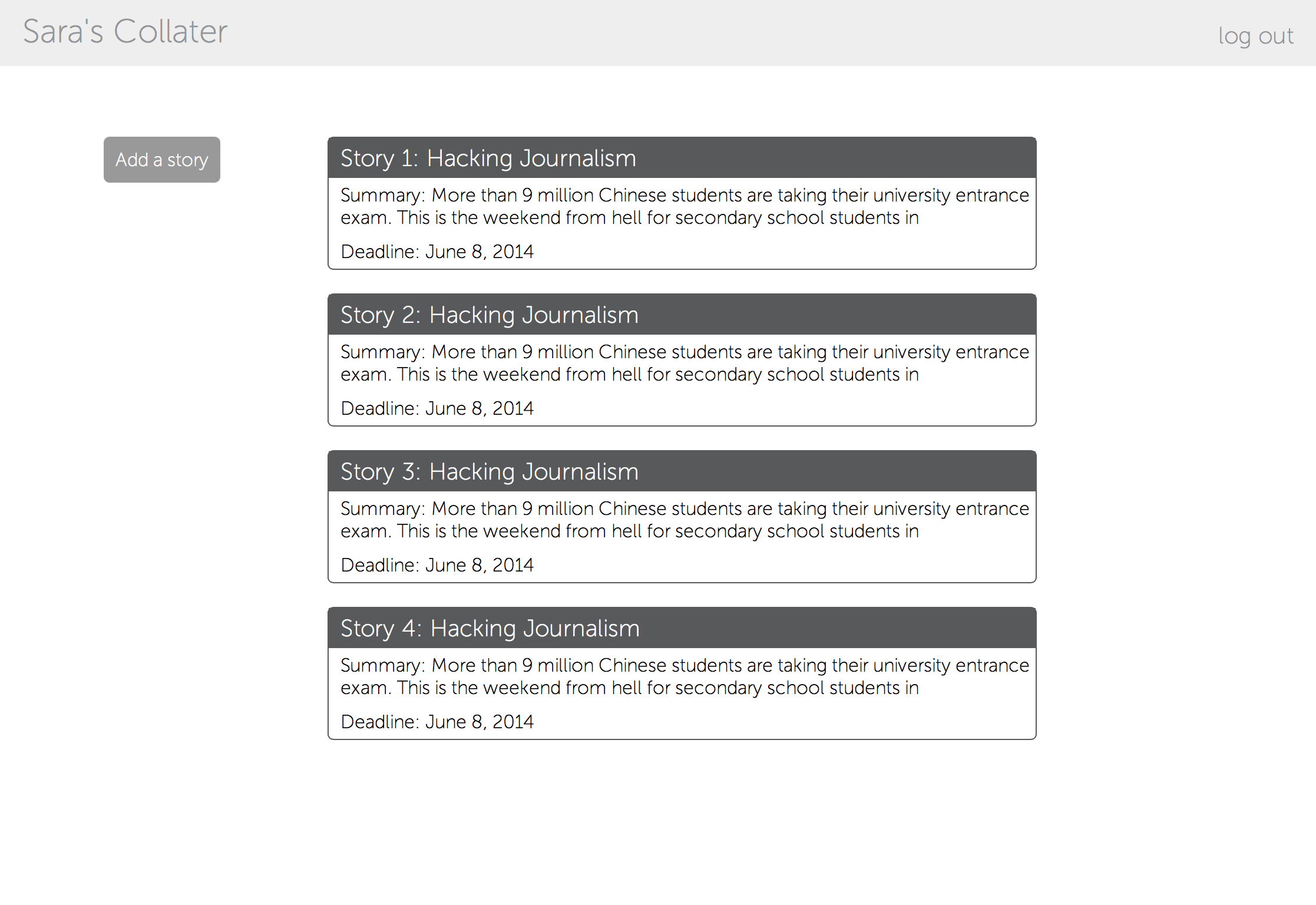 Sara's Collater

log out

Add a story

Story 1: Hacking Journalism

Summary: More than 9 million Chinese students are taking their university entrance exam. This is the weekend from hell for secondary school students in

Deadline: June 8, 2014

Story 2: Hacking Journalism

Summary: More than 9 million Chinese students are taking their university entrance exam. This is the weekend from hell for secondary school students in

Deadline: June 8, 2014

Story 3: Hacking Journalism

Summary: More than 9 million Chinese students are taking their university entrance exam. This is the weekend from hell for secondary school students in

Deadline: June 8, 2014

Story 4: Hacking Journalism

Summary: More than 9 million Chinese students are taking their university entrance exam. This is the weekend from hell for secondary school students in

Deadline: June 8, 2014