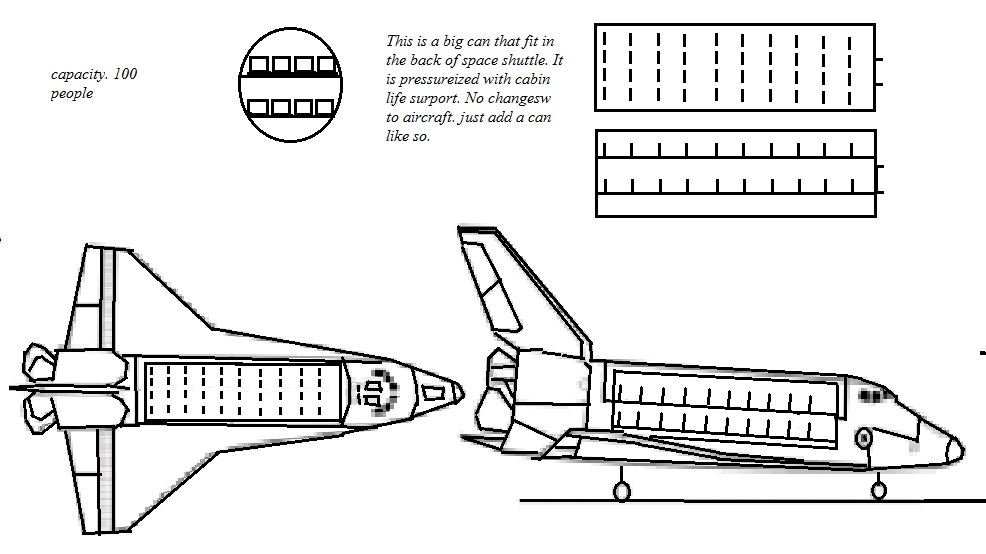 capacity. 100 people

This is a big can that fit in the back of space shuttle. It is pressureized with cabin life surport. No changesw to aircraft. just add a can like so.