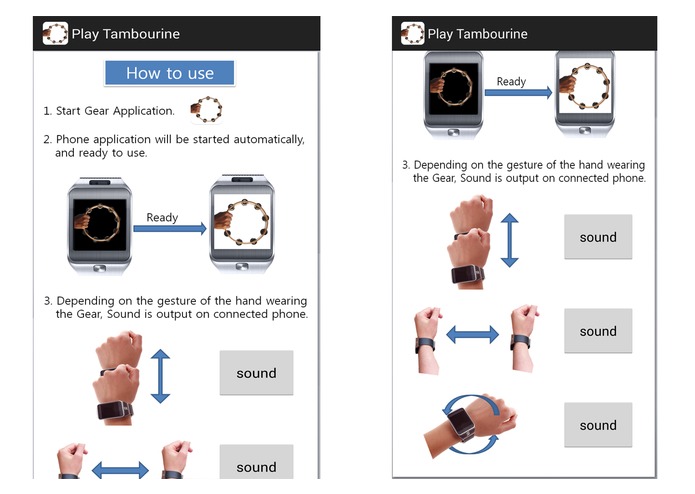 Play Tambourine

How to use

1. Start Gear Application.

2. Phone application will be started automatically, and ready to use.

Ready

3. Depending on the gesture of the hand wearing the Gear, Sound is output on connected phone.

sound

sound

Play Tambourine

Ready

3. Depending on the gesture of the hand wearing the Gear, Sound is output on connected phone.

sound

sound

sound