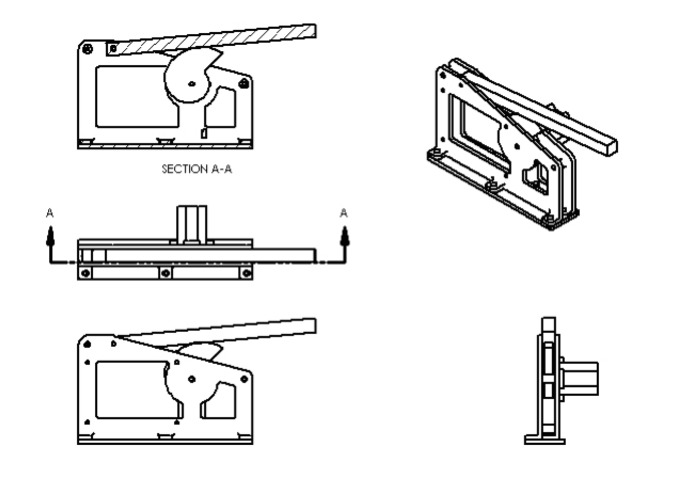 SECTION A-A

A

A