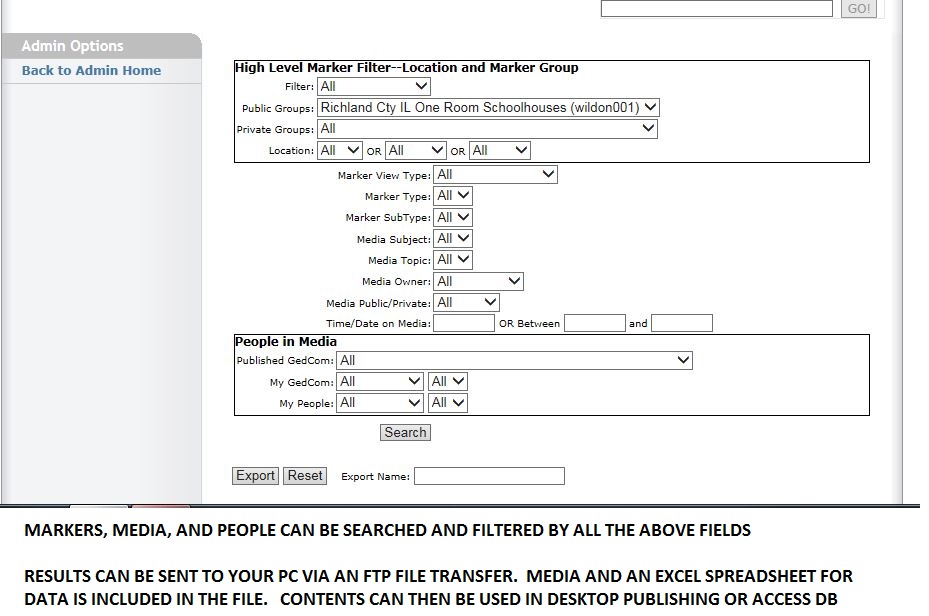 GO!

Admin Options
Back to Admin Home

High Level Marker Filter--Location and Marker Group
Filter: All
Public Groups: Richland Cty IL One Room Schoolhouses (wildon001)
Private Groups: All
Location: All OR All OR All

Marker View Type: All
Marker Type: All
Marker SubType: All
Media Subject: All
Media Topic: All
Media Owner: All
Media Public/Private: All
Time/Date on Media: OR Between and

People in Media
Published GedCom: All
My GedCom: All All
My People: All All

Search

Export Reset Export Name:

MARKERS, MEDIA, AND PEOPLE CAN BE SEARCHED AND FILTERED BY ALL THE ABOVE FIELDS

RESULTS CAN BE SENT TO YOUR PC VIA AN FTP FILE TRANSFER. MEDIA AND AN EXCEL SPREADSHEET FOR DATA IS INCLUDED IN THE FILE. CONTENTS CAN THEN BE USED IN DESKTOP PUBLISHING OR ACCESS DB