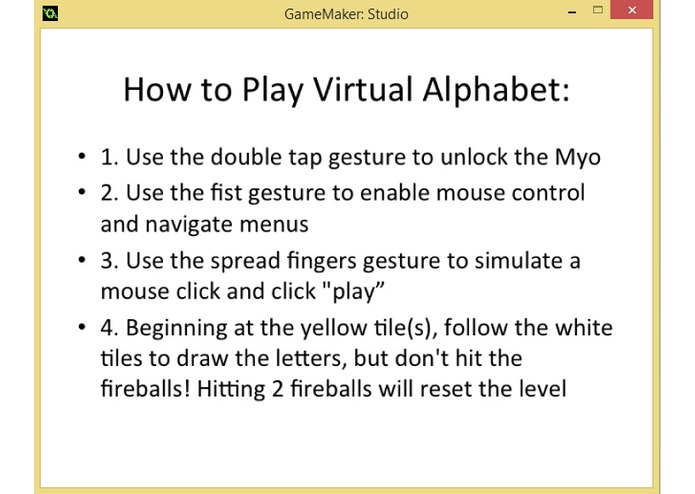 GameMaker: Studio

How to Play Virtual Alphabet:

• 1. Use the double tap gesture to unlock the Myo

• 2. Use the fist gesture to enable mouse control and navigate menus

• 3. Use the spread fingers gesture to simulate a mouse click and click "play”

• 4. Beginning at the yellow tile(s), follow the white tiles to draw the letters, but don't hit the fireballs! Hitting 2 fireballs will reset the level