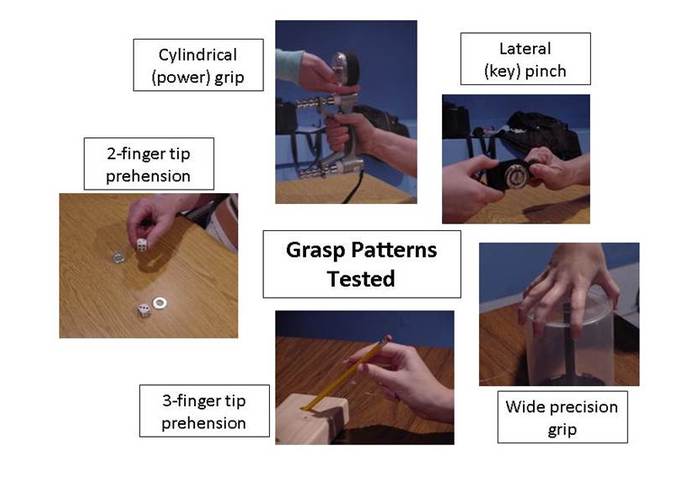 Cylindrical (power) grip

Lateral (key) pinch

2-finger tip prehension

Grasp Patterns Tested

3-finger tip prehension

Wide precision grip