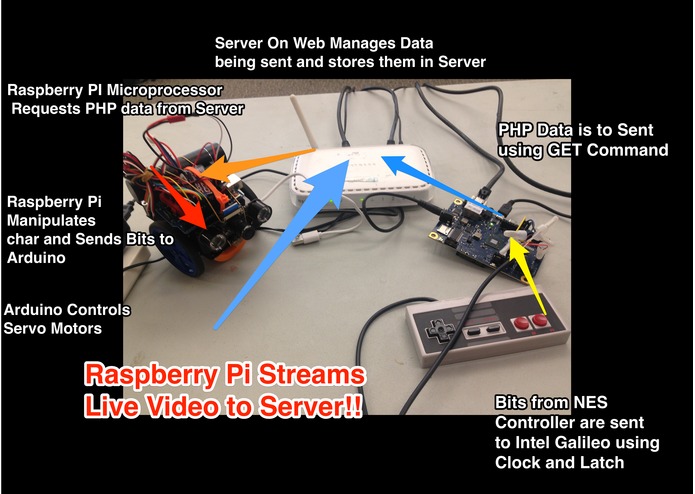 Server On Web Manages Data being sent and stores them in Server

Raspberry PI Microprocessor Requests PHP data from Server

PHP Data is to Sent using GET Command

Raspberry Pi Manipulates char and Sends Bits to Arduino

Arduino Controls Servo Motors

Raspberry Pi Streams Live Video to Server!!

Bits from NES Controller are sent to Intel Galileo using Clock and Latch