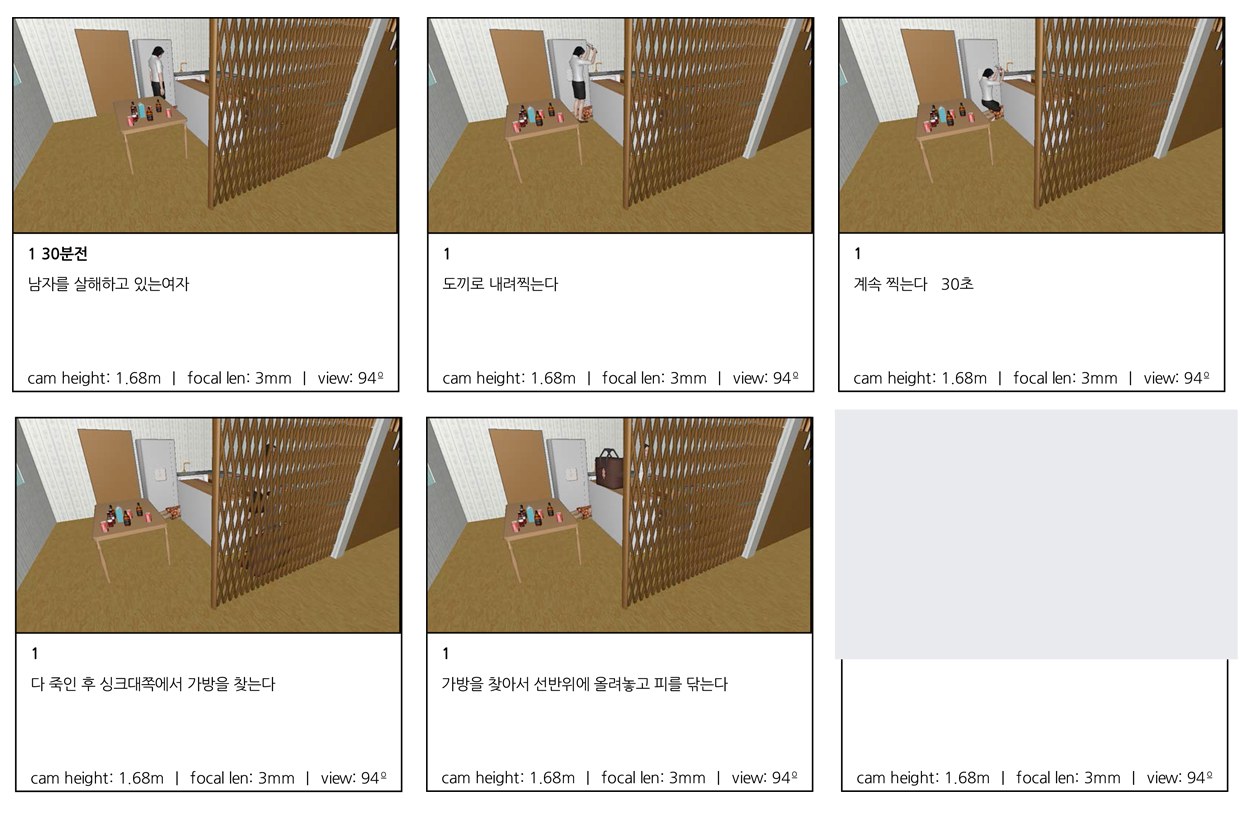 1 30분전

남자를 살해하고 있는여자

cam height: 1.68m | focal len: 3mm | view: 94º

1

도끼로 내려찍는다

cam height: 1.68m | focal len: 3mm | view: 94º

1

계속 찍는다 30초

cam height: 1.68m | focal len: 3mm | view: 94º

1

다 죽인 후 싱크대쪽에서 가방을 찾는다

cam height: 1.68m | focal len: 3mm | view: 94º

1

가방을 찾아서 선반위에 올려놓고 피를 닦는다

cam height: 1.68m | focal len: 3mm | view: 94º

cam height: 1.68m | focal len: 3mm | view: 94º