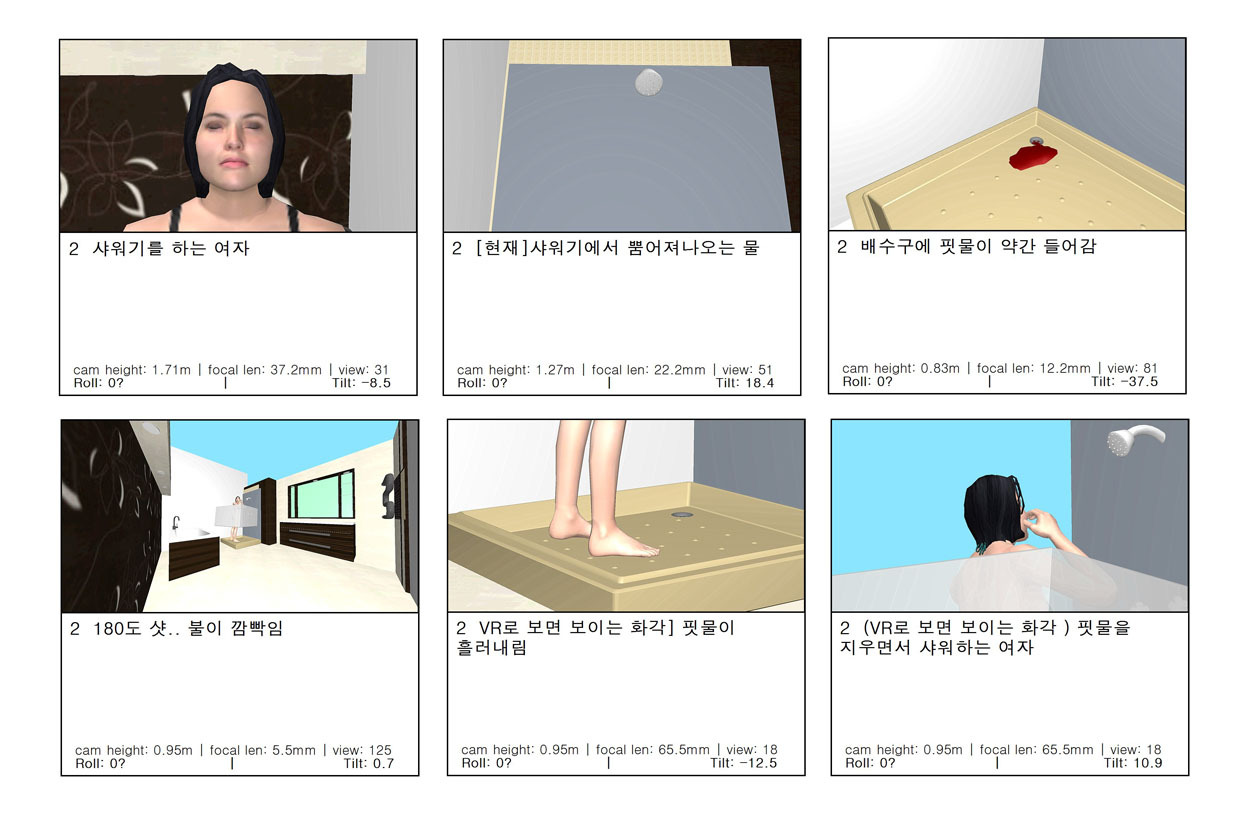 2 샤워기를 하는 여자

cam height: 1.71m | focal len: 37.2mm | view: 31
Roll: 0? | Tilt: -8.5

2 [현재]샤워기에서 뿜어져나오는 물

cam height: 1.27m | focal len: 22.2mm | view: 51
Roll: 0? | Tilt: 18.4

2 배수구에 핏물이 약간 들어감

cam height: 0.83m | focal len: 12.2mm | view: 81
Roll: 0? | Tilt: -37.5

2 180도 샷.. 불이 깜빡임

cam height: 0.95m | focal len: 5.5mm | view: 125
Roll: 0? | Tilt: 0.7

2 VR로 보면 보이는 화각] 핏물이 흘러내림

cam height: 0.95m | focal len: 65.5mm | view: 18
Roll: 0? | Tilt: -12.5

2 (VR로 보면 보이는 화각 ) 핏물을 지우면서 샤워하는 여자

cam height: 0.95m | focal len: 65.5mm | view: 18
Roll: 0? | Tilt: 10.9