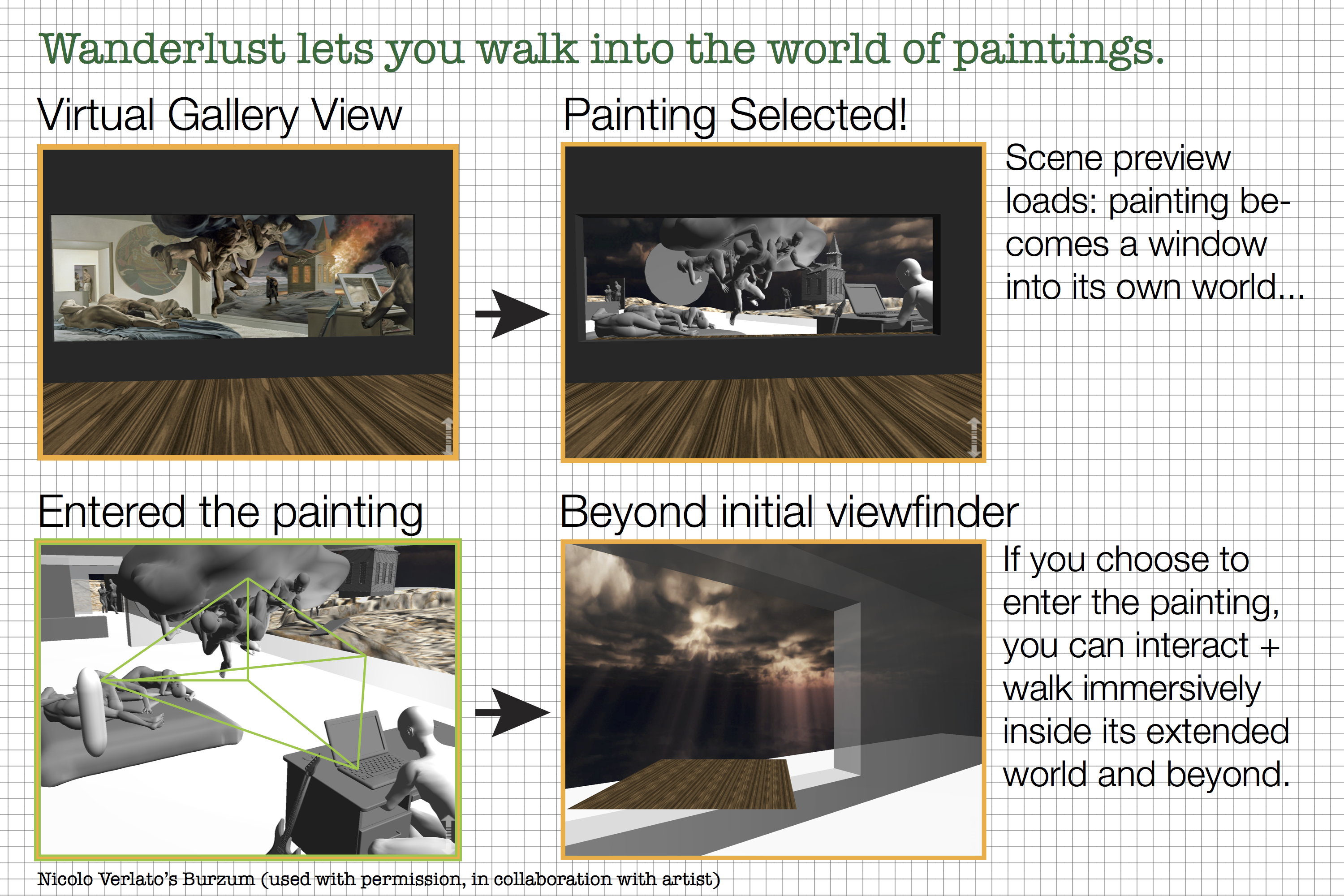 Wanderlust lets you walk into the world of paintings.

Virtual Gallery View

Painting Selected!

Scene preview loads: painting becomes a window into its own world...

Entered the painting

Beyond initial viewfinder

If you choose to enter the painting, you can interact + walk immersively inside its extended world and beyond.

Nicolo Verlato's Burzum (used with permission, in collaboration with artist)