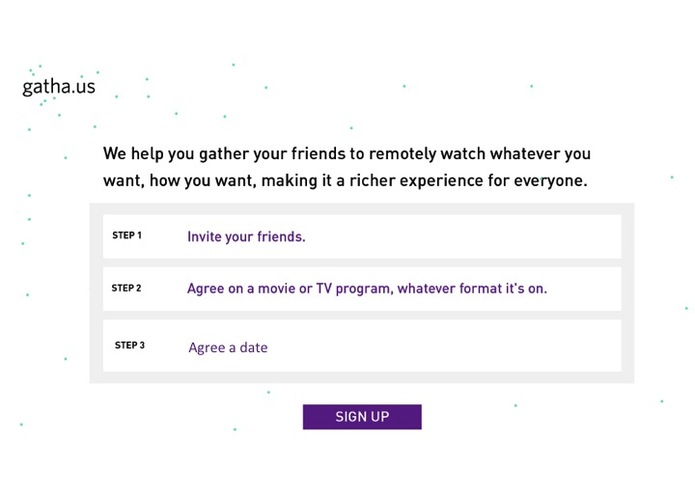 gatha.us

We help you gather your friends to remotely watch whatever you want, how you want, making it a richer experience for everyone.

STEP 1 Invite your friends.

STEP 2 Agree on a movie or TV program, whatever format it's on.

STEP 3 Agree a date

SIGN UP