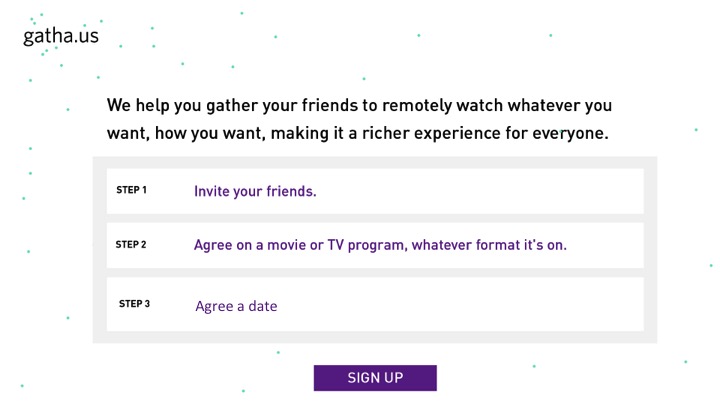 gatha.us

We help you gather your friends to remotely watch whatever you want, how you want, making it a richer experience for everyone.

STEP 1 Invite your friends.

STEP 2 Agree on a movie or TV program, whatever format it's on.

STEP 3 Agree a date

SIGN UP