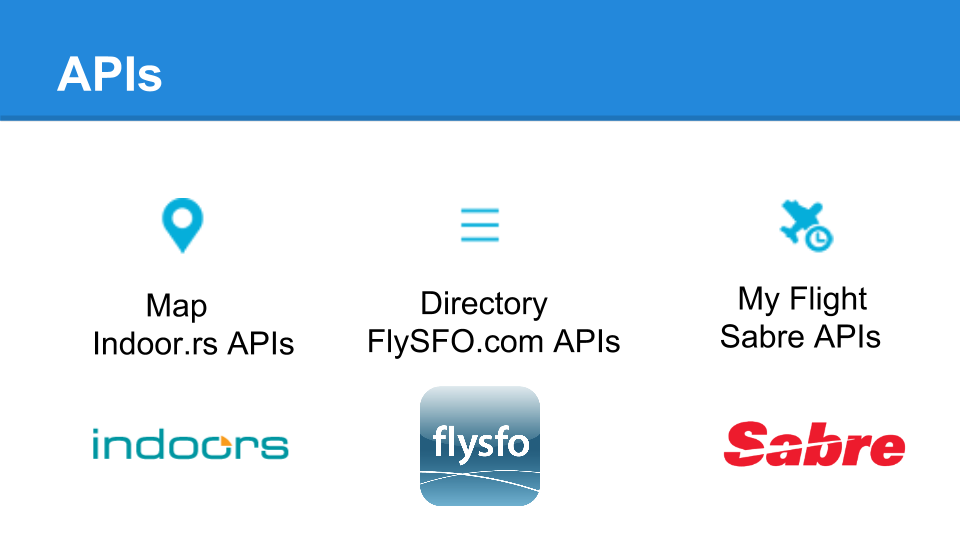 APIs

Map
Indoor.rs APIs

indoors

Directory
FlySFO.com APIs

flysfo

My Flight
Sabre APIs

Sabre