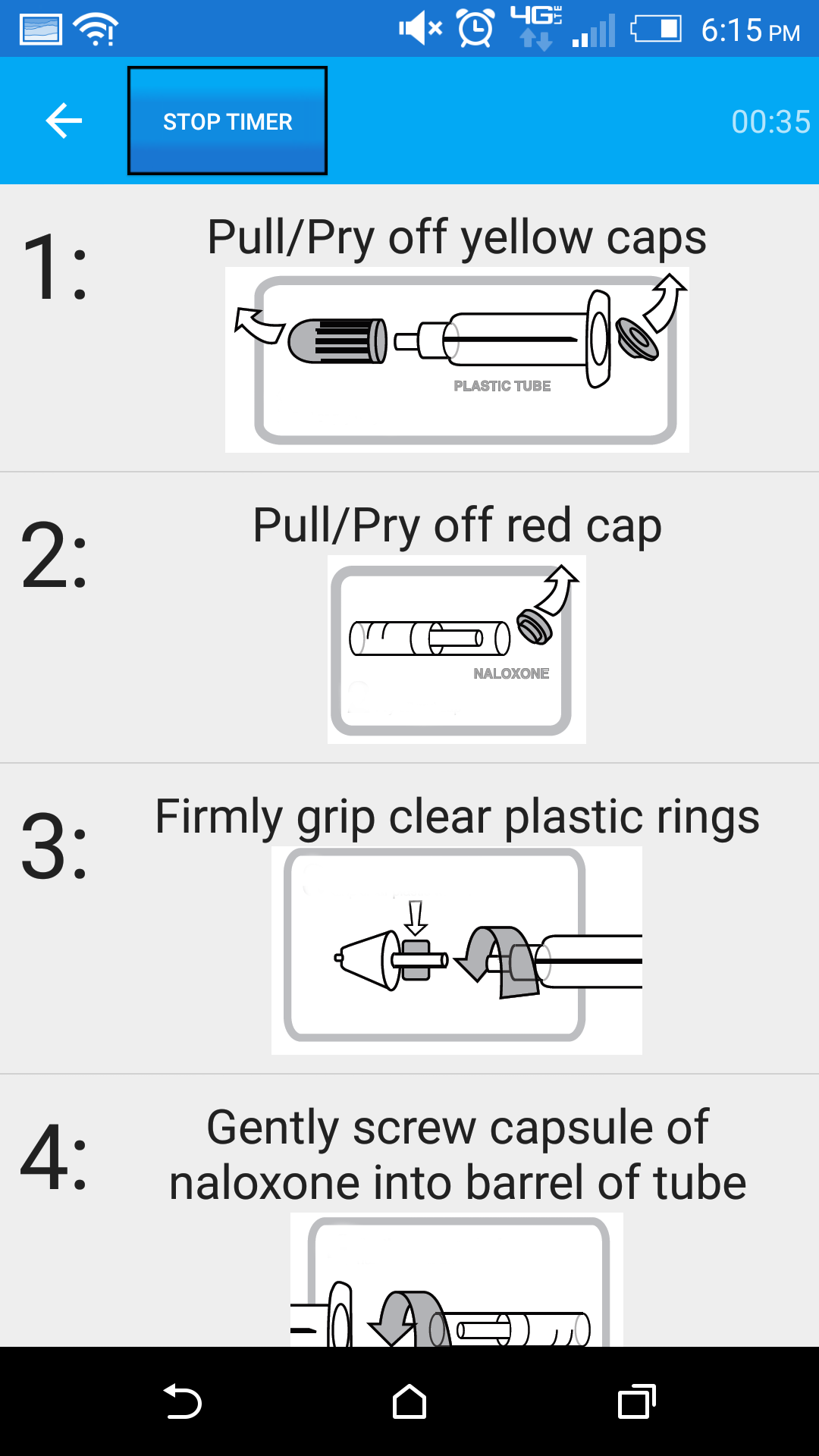 4G LTE 6:15 PM

STOP TIMER 00:35

1: Pull/Pry off yellow caps

PLASTIC TUBE

2: Pull/Pry off red cap

NALOXONE

3: Firmly grip clear plastic rings

4: Gently screw capsule of naloxone into barrel of tube