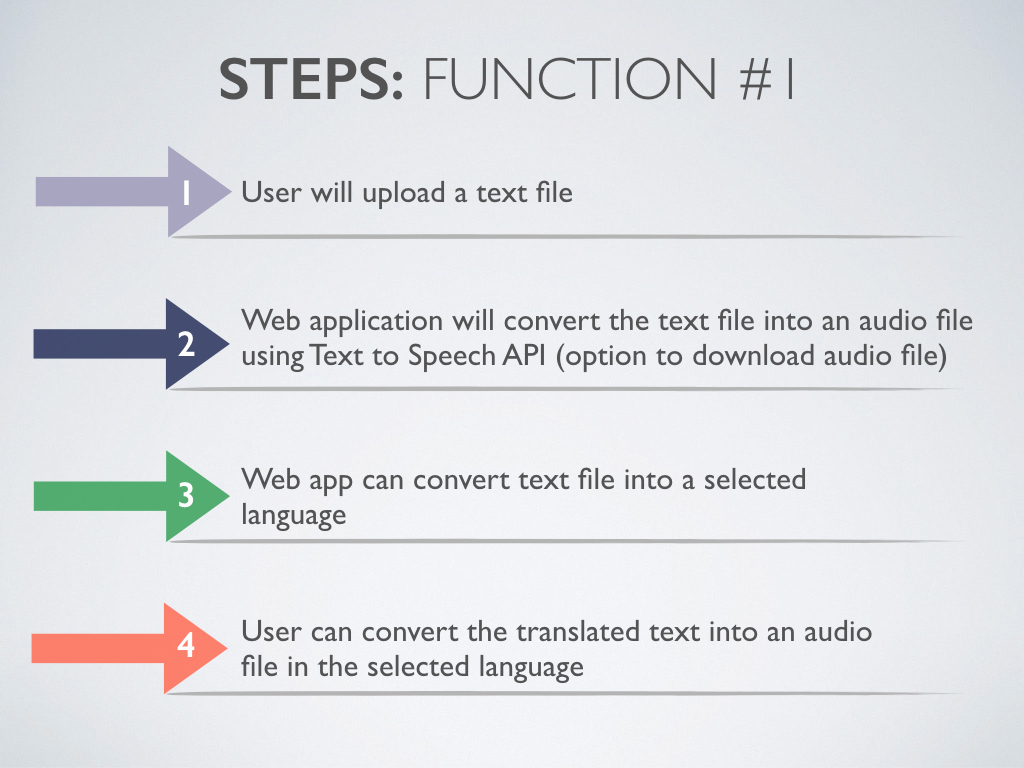 STEPS: FUNCTION #1

1 User will upload a text file

2 Web application will convert the text file into an audio file using Text to Speech API (option to download audio file)

3 Web app can convert text file into a selected language

4 User can convert the translated text into an audio file in the selected language