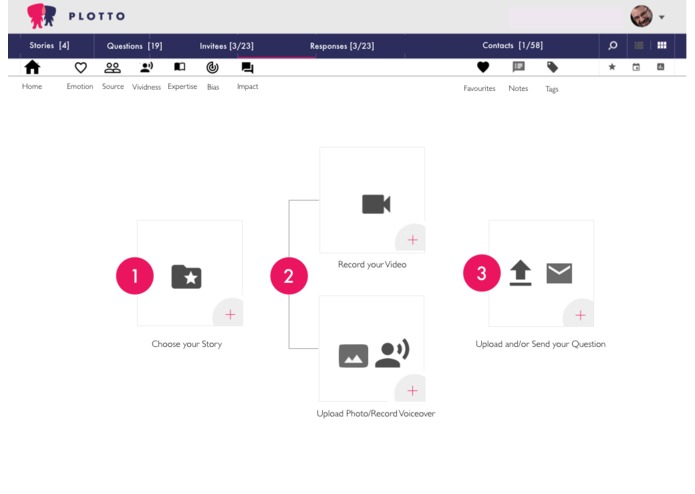 PLOTTO

Stories [4] Questions [19] Invitees [3/23] Responses [3/23] Contacts [1/58]

Home Emotion Source Vividness Expertise Bias Impact Favourites Notes Tags

1

Choose your Story

2

Record your Video

Upload Photo/Record Voiceover

3

Upload and/or Send your Question