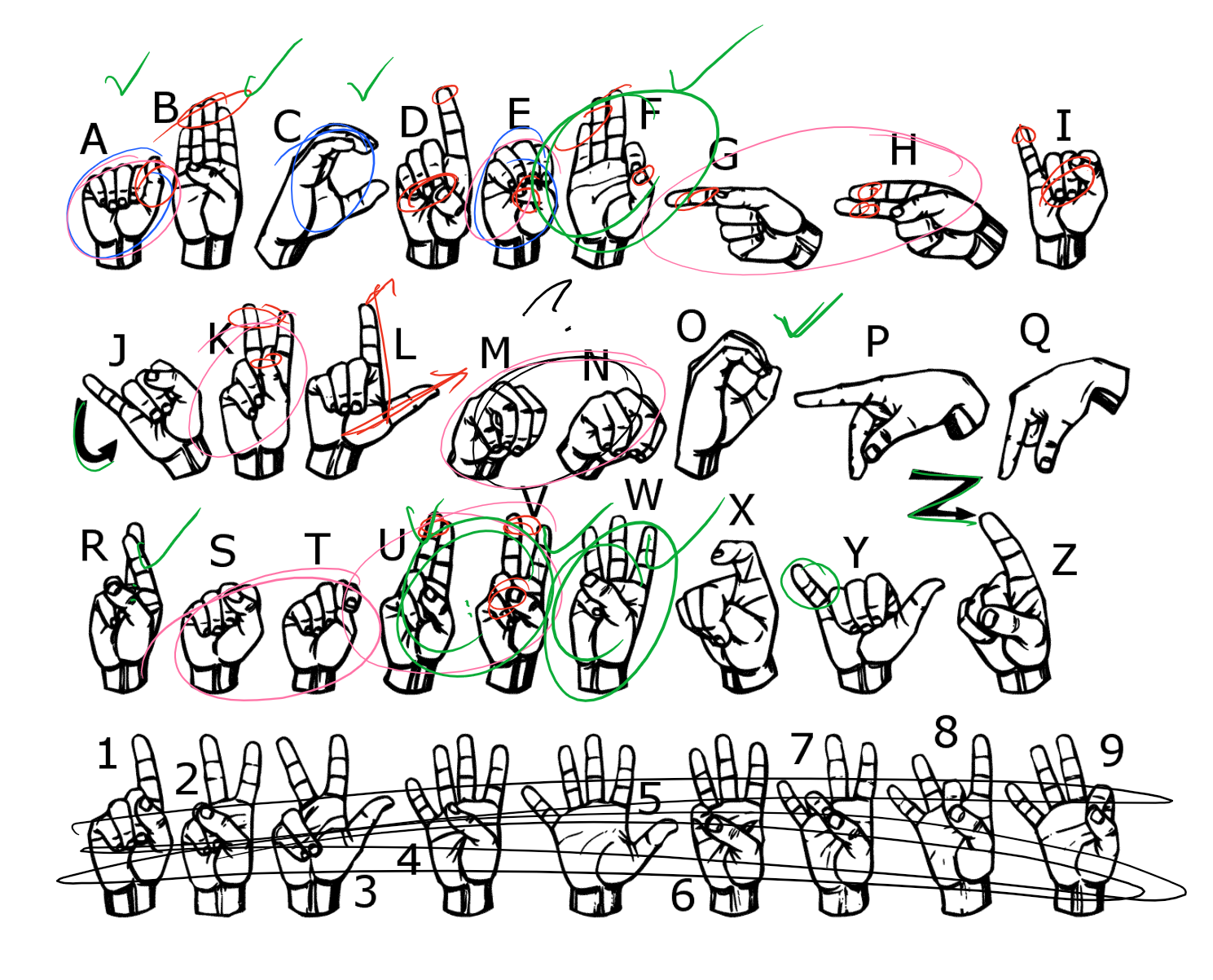 A B C D E F G H I
J K L M N O P Q
R S T U V W X Y Z Z
1 2 3 4 5 6 7 8 9