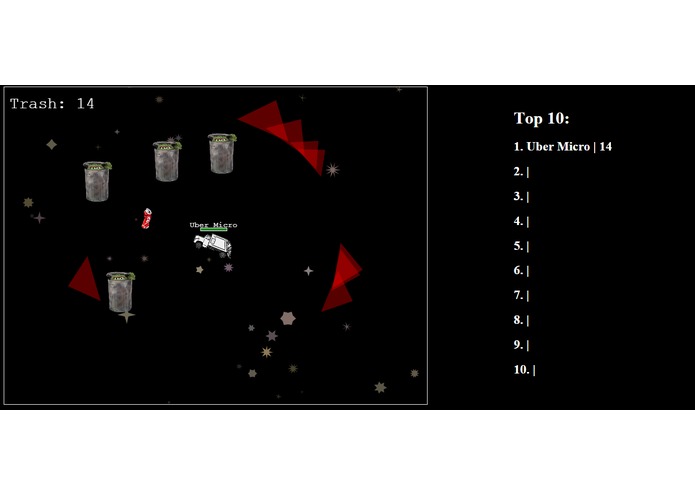 Trash: 14

Uber Micro

Top 10:

1. Uber Micro | 14

2. |

3. |

4. |

5. |

6. |

7. |

8. |

9. |

10. |