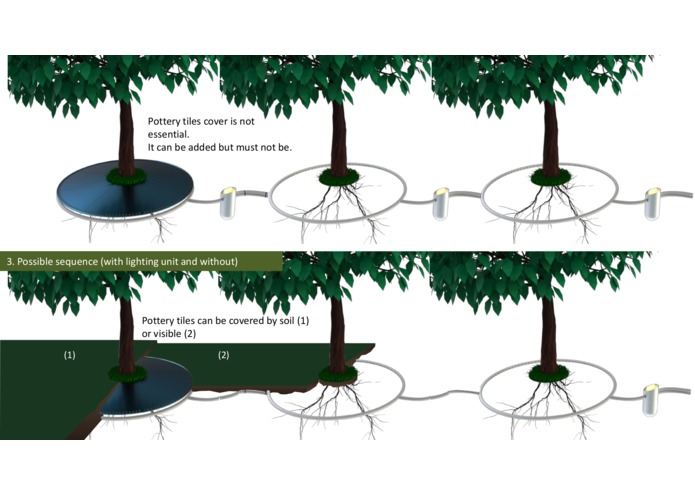 Pottery tiles cover is not essential.
It can be added but must not be.

3. Possible sequence (with lighting unit and without)

Pottery tiles can be covered by soil (1) or visible (2)

(1)

(2)