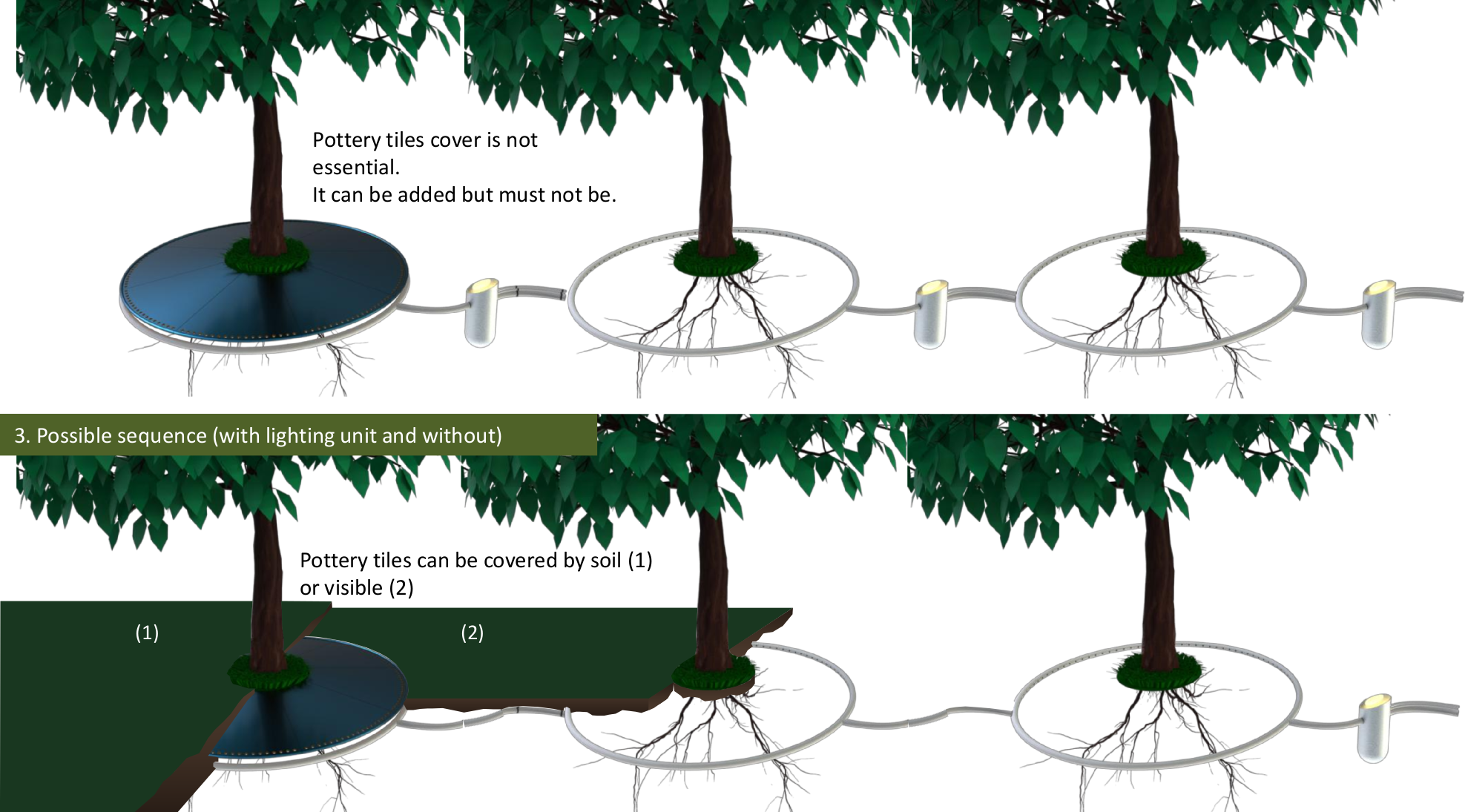 Pottery tiles cover is not essential.
It can be added but must not be.

3. Possible sequence (with lighting unit and without)

Pottery tiles can be covered by soil (1) or visible (2)

(1)

(2)