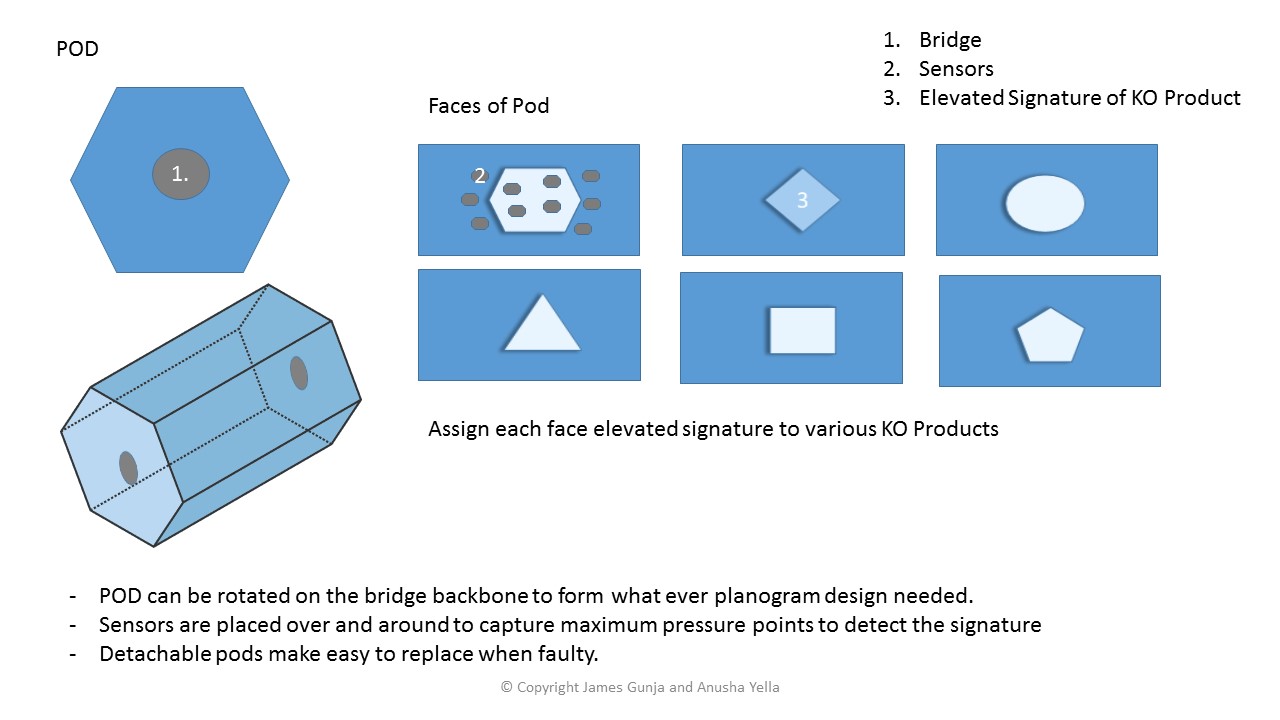 POD

1.

1. Bridge
2. Sensors
3. Elevated Signature of KO Product

Faces of Pod

2

3

Assign each face elevated signature to various KO Products

- POD can be rotated on the bridge backbone to form what ever planogram design needed.
- Sensors are placed over and around to capture maximum pressure points to detect the signature
- Detachable pods make easy to replace when faulty.

© Copyright James Gunja and Anusha Yella