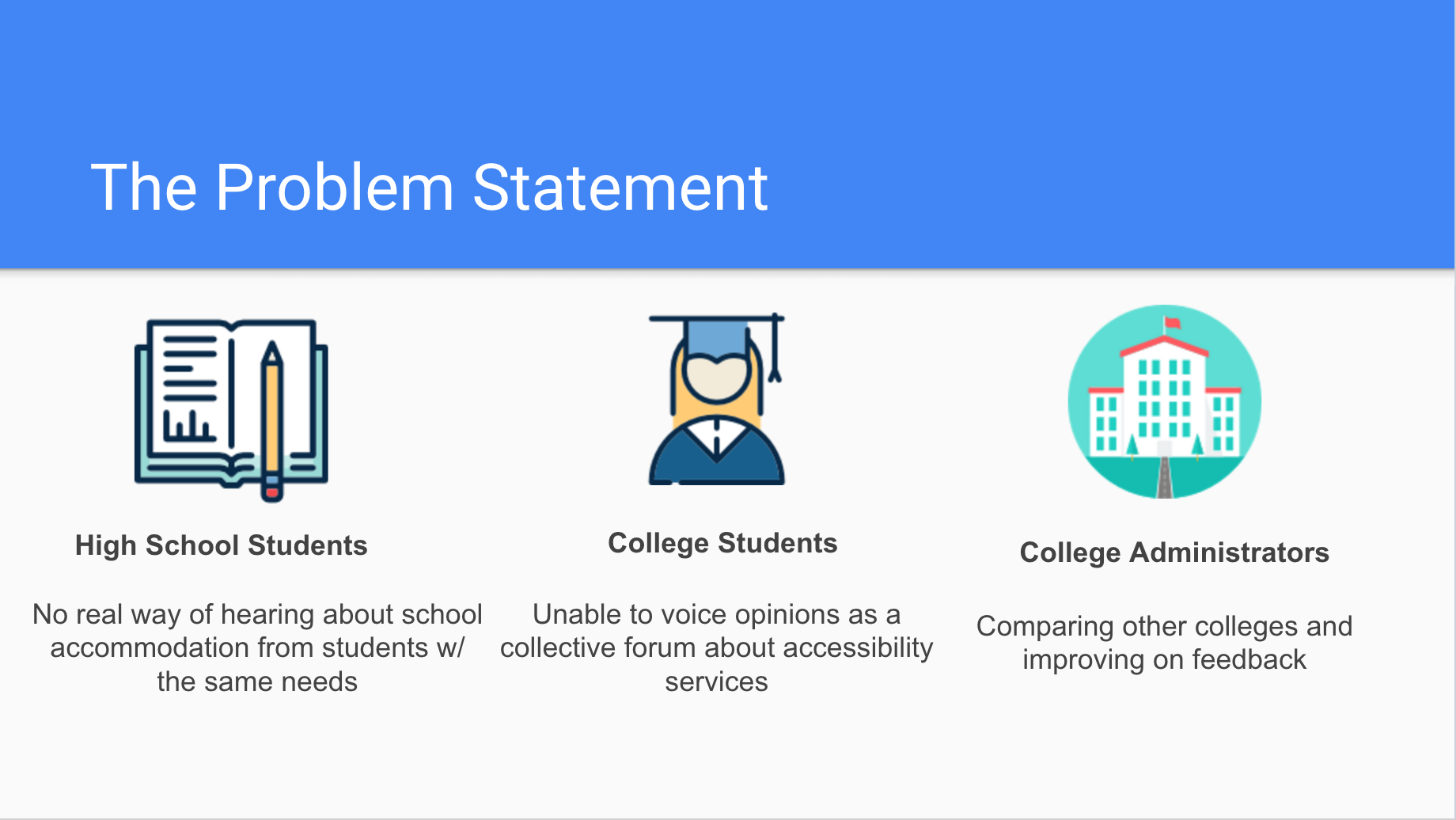 The Problem Statement

High School Students

No real way of hearing about school accommodation from students w/ the same needs

College Students

Unable to voice opinions as a collective forum about accessibility services

College Administrators

Comparing other colleges and improving on feedback