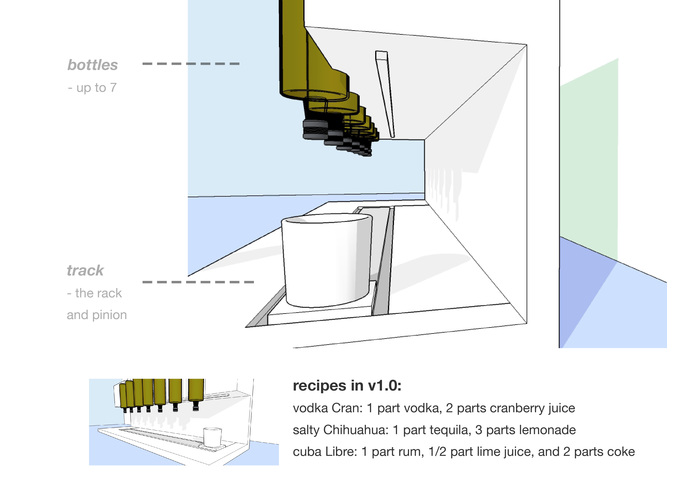 bottles
- up to 7

track
- the rack
and pinion

recipes in v1.0:
vodka Cran: 1 part vodka, 2 parts cranberry juice
salty Chihuahua: 1 part tequila, 3 parts lemonade
cuba Libre: 1 part rum, 1/2 part lime juice, and 2 parts coke