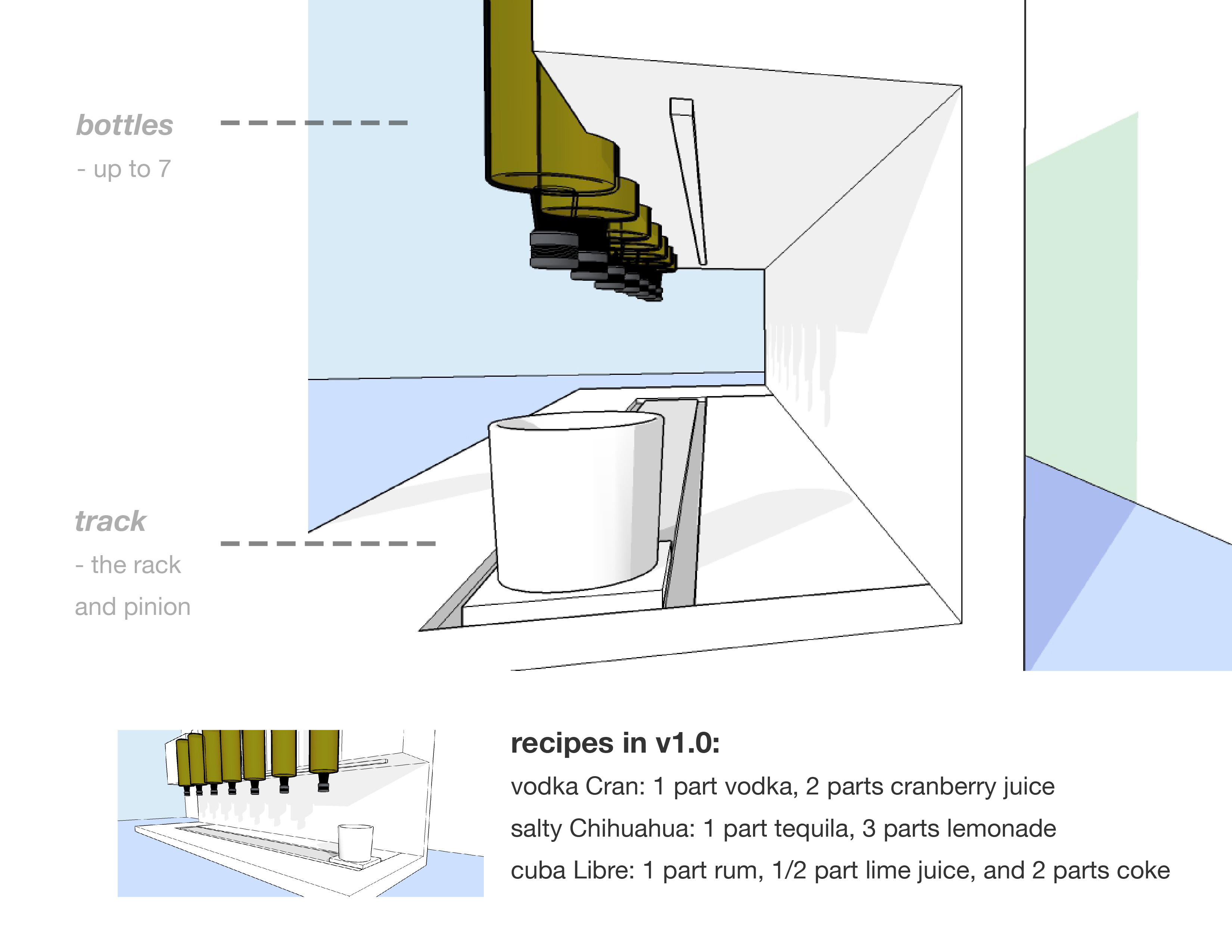 bottles
- up to 7

track
- the rack
and pinion

recipes in v1.0:
vodka Cran: 1 part vodka, 2 parts cranberry juice
salty Chihuahua: 1 part tequila, 3 parts lemonade
cuba Libre: 1 part rum, 1/2 part lime juice, and 2 parts coke