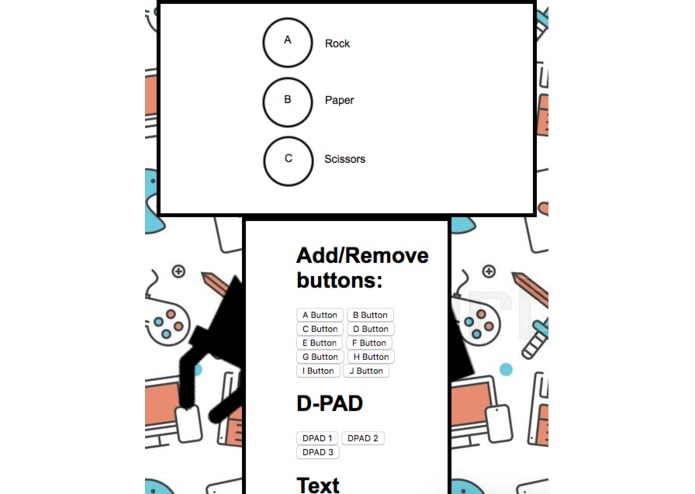 A Rock

B Paper

C Scissors

Add/Remove buttons:

A Button B Button
C Button D Button
E Button F Button
G Button H Button
I Button J Button

D-PAD

DPAD 1 DPAD 2
DPAD 3

Text