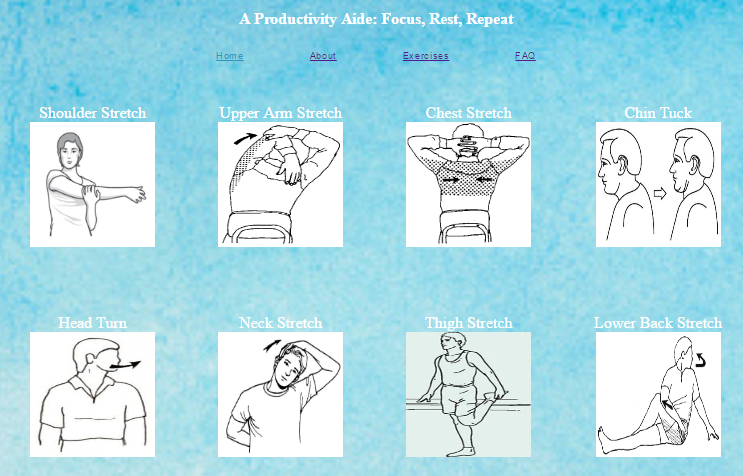 A Productivity Aide: Focus, Rest, Repeat

Home About Exercises FAQ

Shoulder Stretch

Upper Arm Stretch

Chest Stretch

Chin Tuck

Head Turn

Neck Stretch

Thigh Stretch

Lower Back Stretch