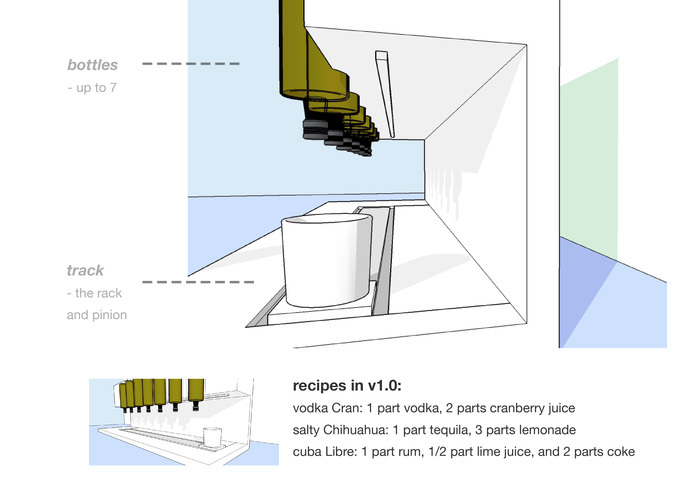 bottles
- up to 7

track
- the rack and pinion

recipes in v1.0:
vodka Cran: 1 part vodka, 2 parts cranberry juice
salty Chihuahua: 1 part tequila, 3 parts lemonade
cuba Libre: 1 part rum, 1/2 part lime juice, and 2 parts coke