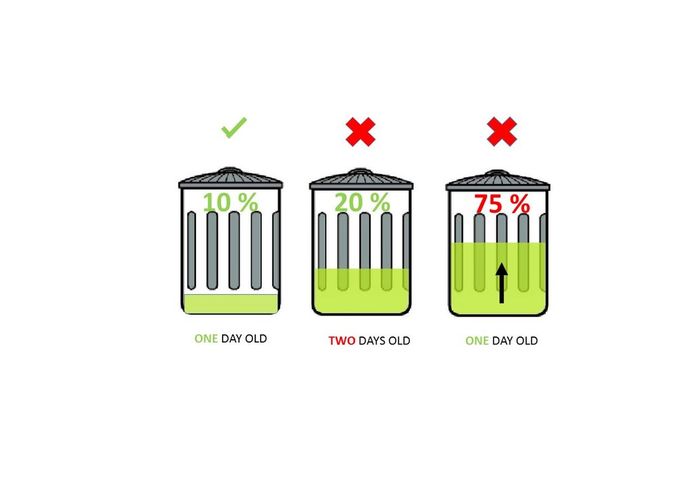 10 %

ONE DAY OLD

20 %

TWO DAYS OLD

75 %

ONE DAY OLD