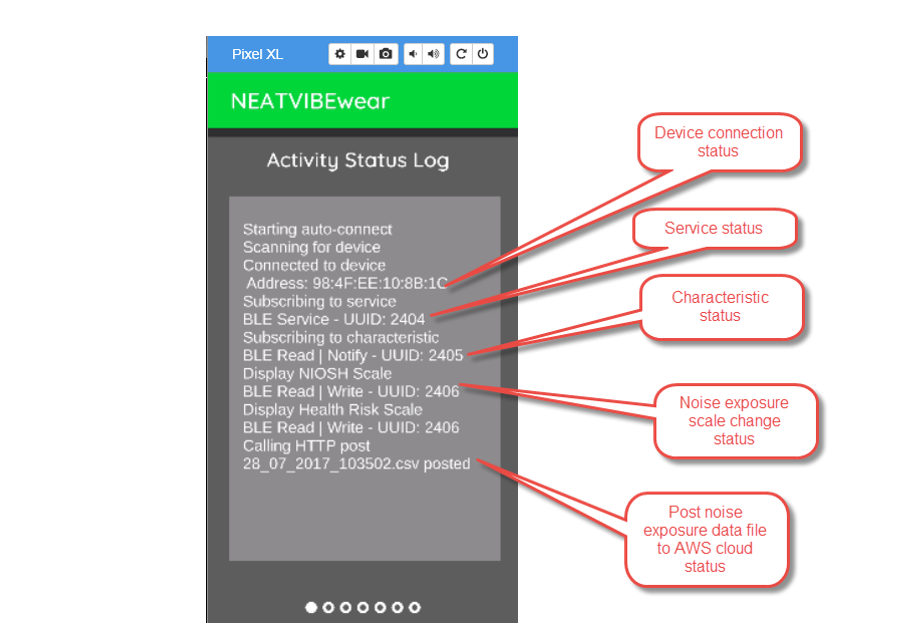 Pixel XL

NEATVIBEwear

Activity Status Log

Starting auto-connect
Scanning for device
Connected to device
Address: 98:4F:EE:10:8B:1C
Subscribing to service
BLE Service - UUID: 2404
Subscribing to characteristic
BLE Read | Notify - UUID: 2405
Display NIOSH Scale
BLE Read | Write - UUID: 2406
Display Health Risk Scale
BLE Read | Write - UUID: 2406
Calling HTTP post
28_07_2017_103502.csv posted

Device connection status

Service status

Characteristic status

Noise exposure scale change status

Post noise exposure data file to AWS cloud status