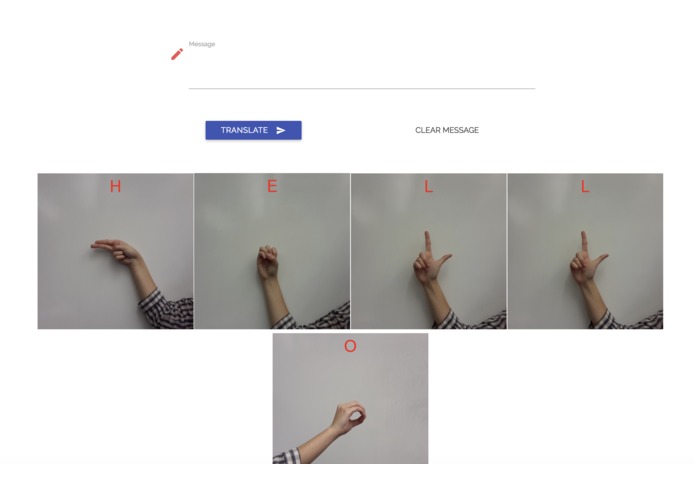 Message

TRANSLATE

CLEAR MESSAGE

H

E

L

L

O