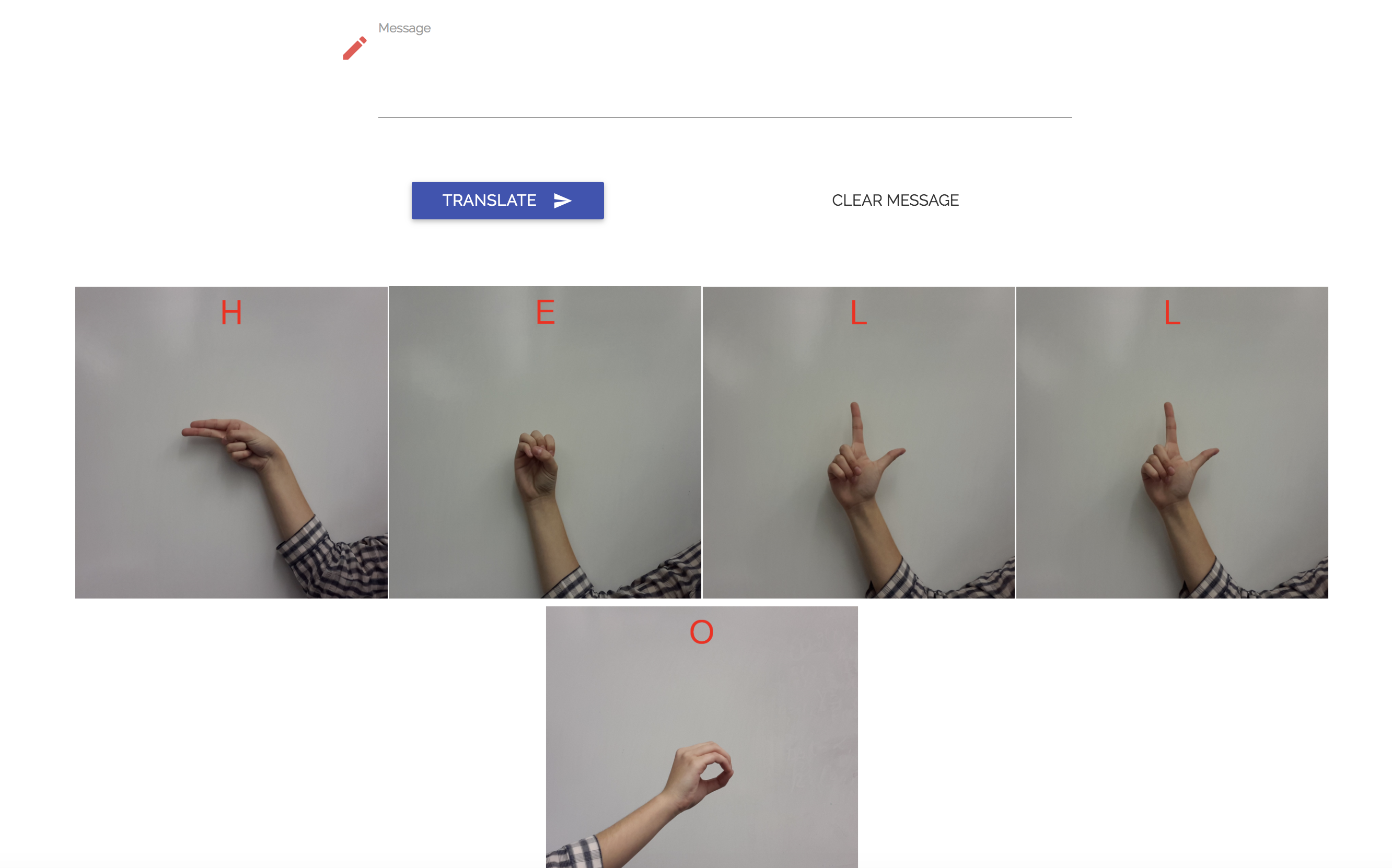 Message

TRANSLATE

CLEAR MESSAGE

H

E

L

L

O