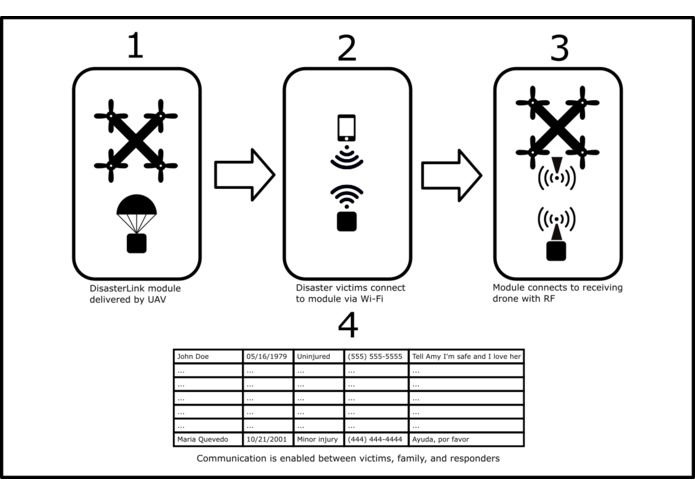 1

DisasterLink module delivered by UAV

2

Disaster victims connect to module via Wi-Fi

3

Module connects to receiving drone with RF

4

| John Doe | 05/16/1979 | Uninjured | (555) 555-5555 | Tell Amy I'm safe and I love her |
|---|---|---|---|---|
| ... | ... | ... | ... | ... |
| ... | ... | ... | ... | ... |
| ... | ... | ... | ... | ... |
| ... | ... | ... | ... | ... |
| ... | ... | ... | ... | ... |
| Maria Quevedo | 10/21/2001 | Minor injury | (444) 444-4444 | Ayuda, por favor |

Communication is enabled between victims, family, and responders