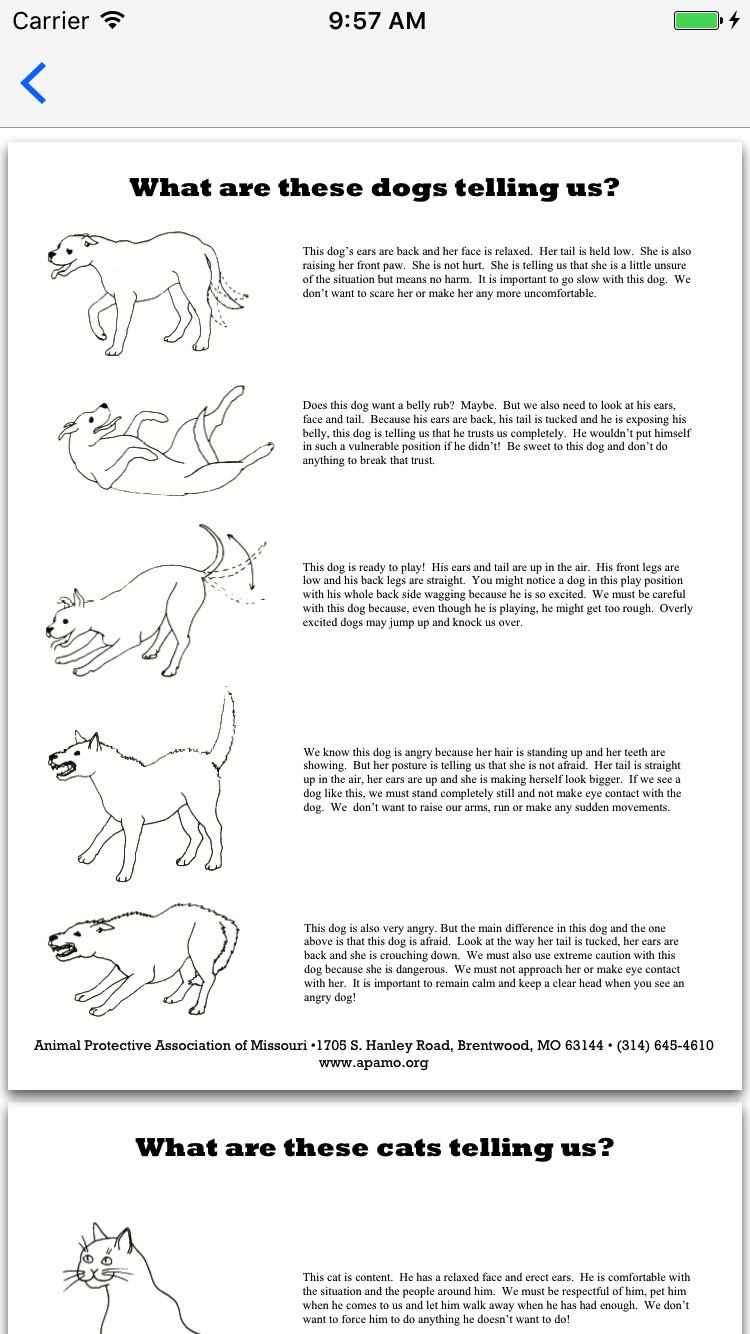 Carrier 9:57 AM

What are these dogs telling us?

This dog's ears are back and her face is relaxed. Her tail is held low. She is also raising her front paw. She is not hurt. She is telling us that she is a little unsure of the situation but means no harm. It is important to go slow with this dog. We don't want to scare her or make her any more uncomfortable.

Does this dog want a belly rub? Maybe. But we also need to look at his ears, face and tail. Because his ears are back, his tail is tucked and he is exposing his belly, this dog is telling us that he trusts us completely. He wouldn't put himself in such a vulnerable position if he didn't! Be sweet to this dog and don't do anything to break that trust.

This dog is ready to play! His ears and tail are up in the air. His front legs are low and his back legs are straight. You might notice a dog in this play position with his whole back side wagging because he is so excited. We must be careful with this dog because, even though he is playing, he might get too rough. Overly excited dogs may jump up and knock us over.

We know this dog is angry because her hair is standing up and her teeth are showing. But her posture is telling us that she is not afraid. Her tail is straight up in the air, her ears are up and she is making herself look bigger. If we see a dog like this, we must stand completely still and not make eye contact with the dog. We don't want to raise our arms, run or make any sudden movements.

This dog is also very angry. But the main difference in this dog and the one above is that this dog is afraid. Look at the way her tail is tucked, her ears are back and she is crouching down. We must also use extreme caution with this dog because she is dangerous. We must not approach her or make eye contact with her. It is important to remain calm and keep a clear head when you see an angry dog!

Animal Protective Association of Missouri •1705 S. Hanley Road, Brentwood, MO 63144 • (314) 645-4610
www.apamo.org

What are these cats telling us?

This cat is content. He has a relaxed face and erect ears. He is comfortable with the situation and the people around him. We must be respectful of him, pet him when he comes to us and let him walk away when he has had enough. We don't want to force him to do anything he doesn't want to do!