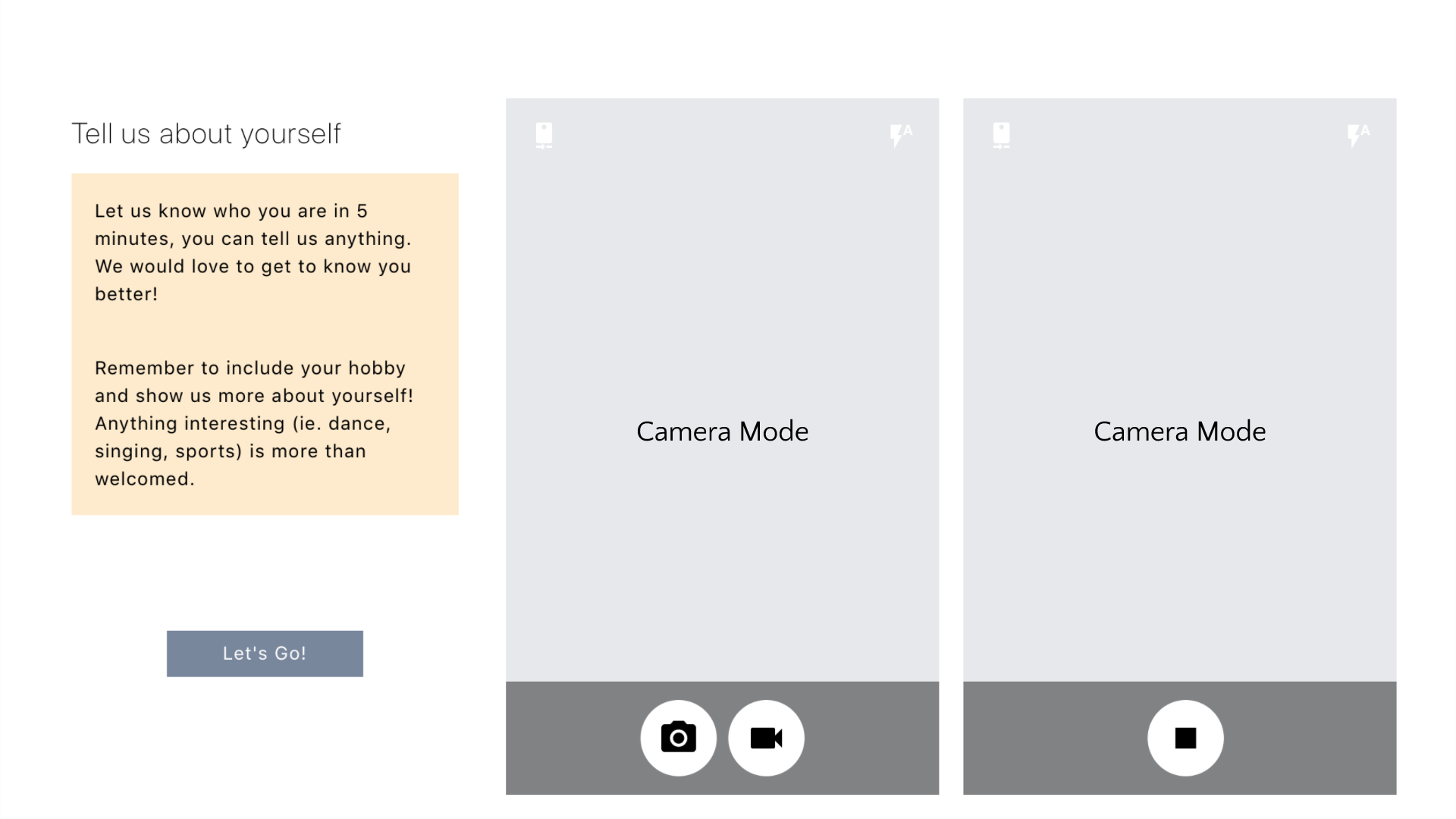 Tell us about yourself

Let us know who you are in 5 minutes, you can tell us anything. We would love to get to know you better!

Remember to include your hobby and show us more about yourself! Anything interesting (ie. dance, singing, sports) is more than welcomed.

Let's Go!

A

Camera Mode

A

Camera Mode