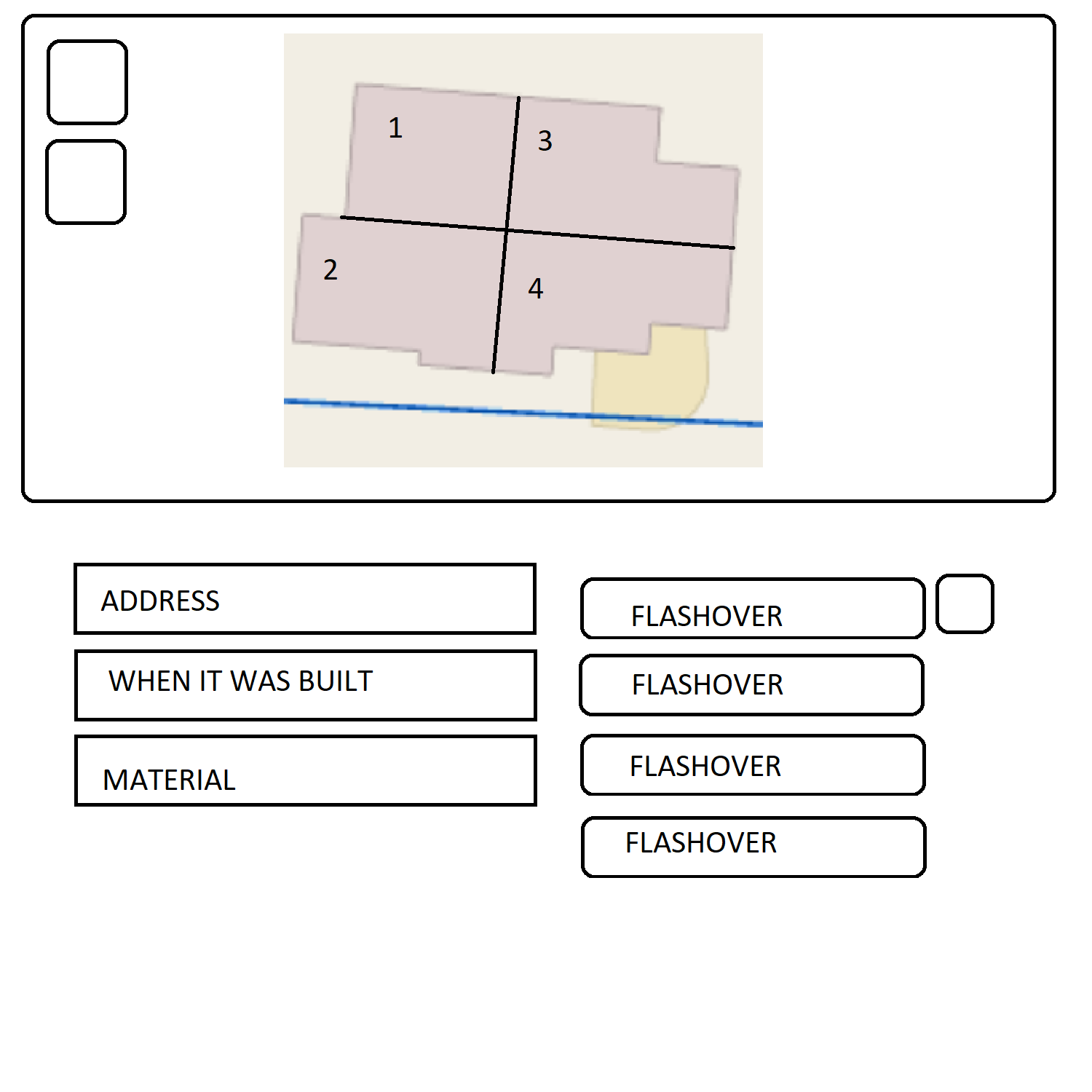 1
3
2
4

ADDRESS

WHEN IT WAS BUILT

MATERIAL

FLASHOVER

FLASHOVER

FLASHOVER

FLASHOVER