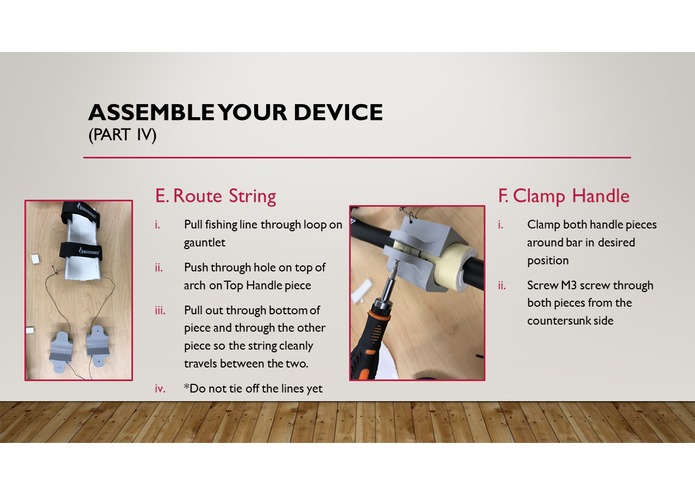 ASSEMBLE YOUR DEVICE
(PART IV)

E. Route String

i. Pull fishing line through loop on gauntlet

ii. Push through hole on top of arch on Top Handle piece

iii. Pull out through bottom of piece and through the other piece so the string cleanly travels between the two.

iv. *Do not tie off the lines yet

F. Clamp Handle

i. Clamp both handle pieces around bar in desired position

ii. Screw M3 screw through both pieces from the countersunk side