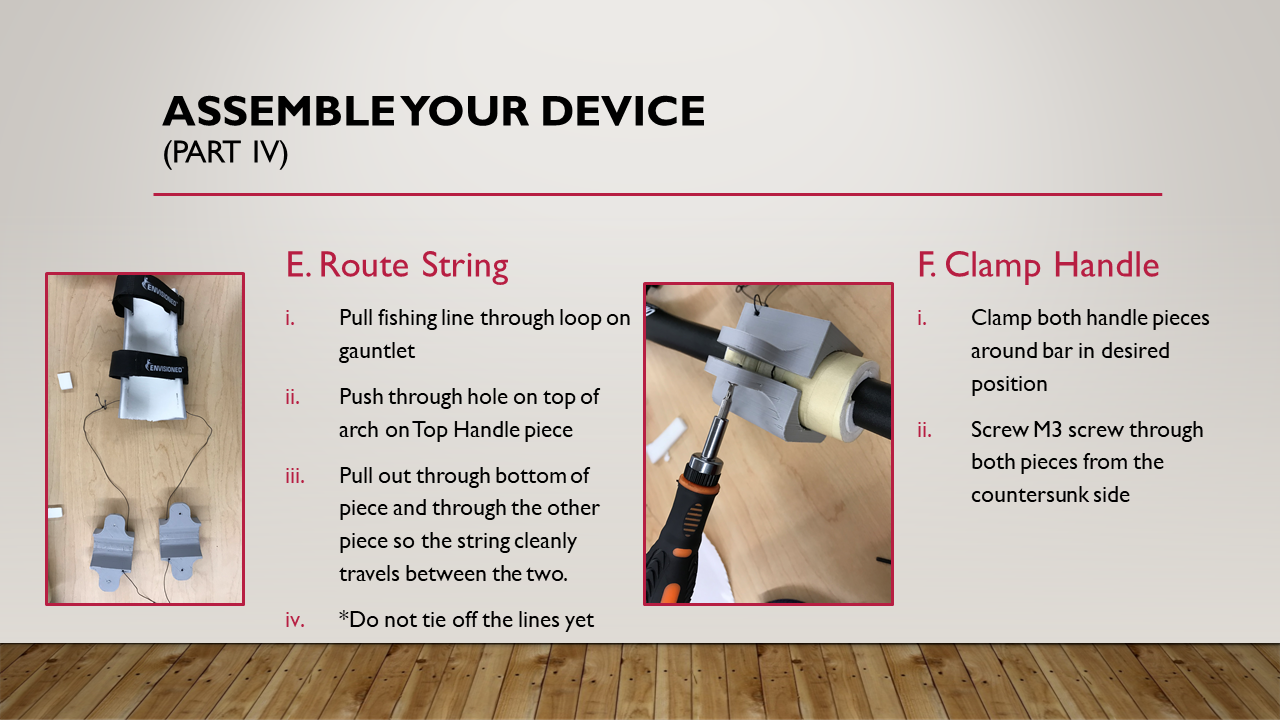 ASSEMBLE YOUR DEVICE
(PART IV)

ENVISIONED

ENVISIONED

E. Route String

i. Pull fishing line through loop on gauntlet

ii. Push through hole on top of arch on Top Handle piece

iii. Pull out through bottom of piece and through the other piece so the string cleanly travels between the two.

iv. *Do not tie off the lines yet

F. Clamp Handle

i. Clamp both handle pieces around bar in desired position

ii. Screw M3 screw through both pieces from the countersunk side