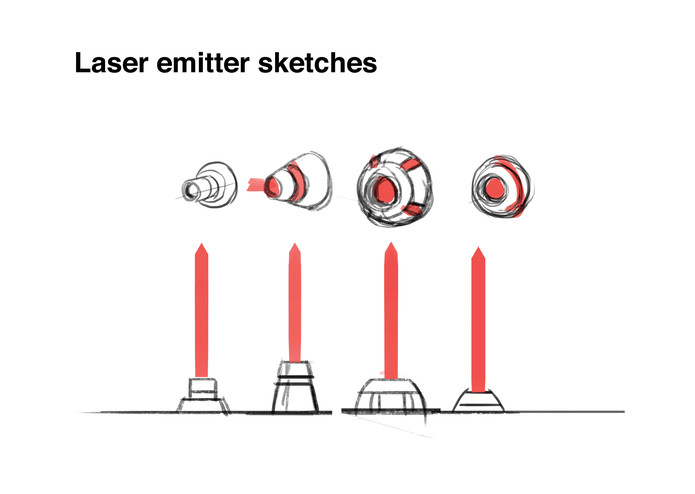 Laser emitter sketches