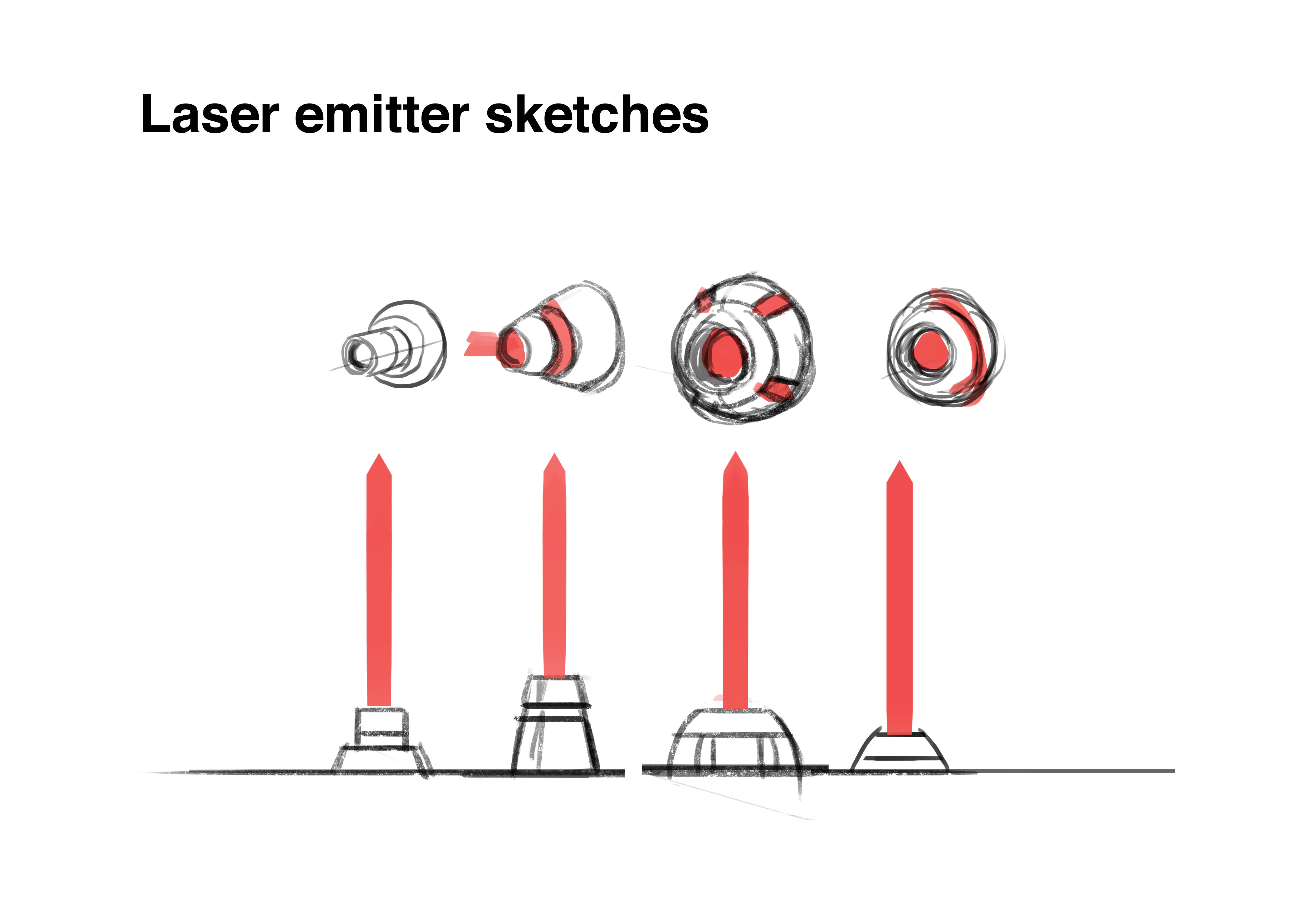 Laser emitter sketches