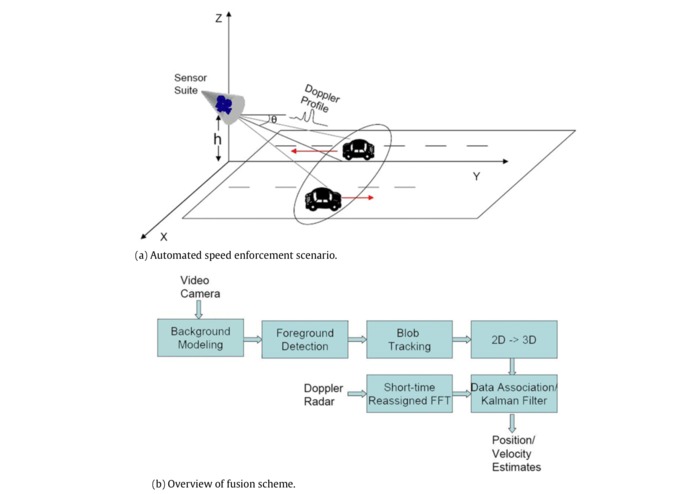 Z

Sensor Suite

Doppler Profile

θ

h

Y

X

(a) Automated speed enforcement scenario.

Video Camera

Background Modeling

Foreground Detection

Blob Tracking

2D -> 3D

Doppler Radar

Short-time Reassigned FFT

Data Association/ Kalman Filter

Position/ Velocity Estimates

(b) Overview of fusion scheme.