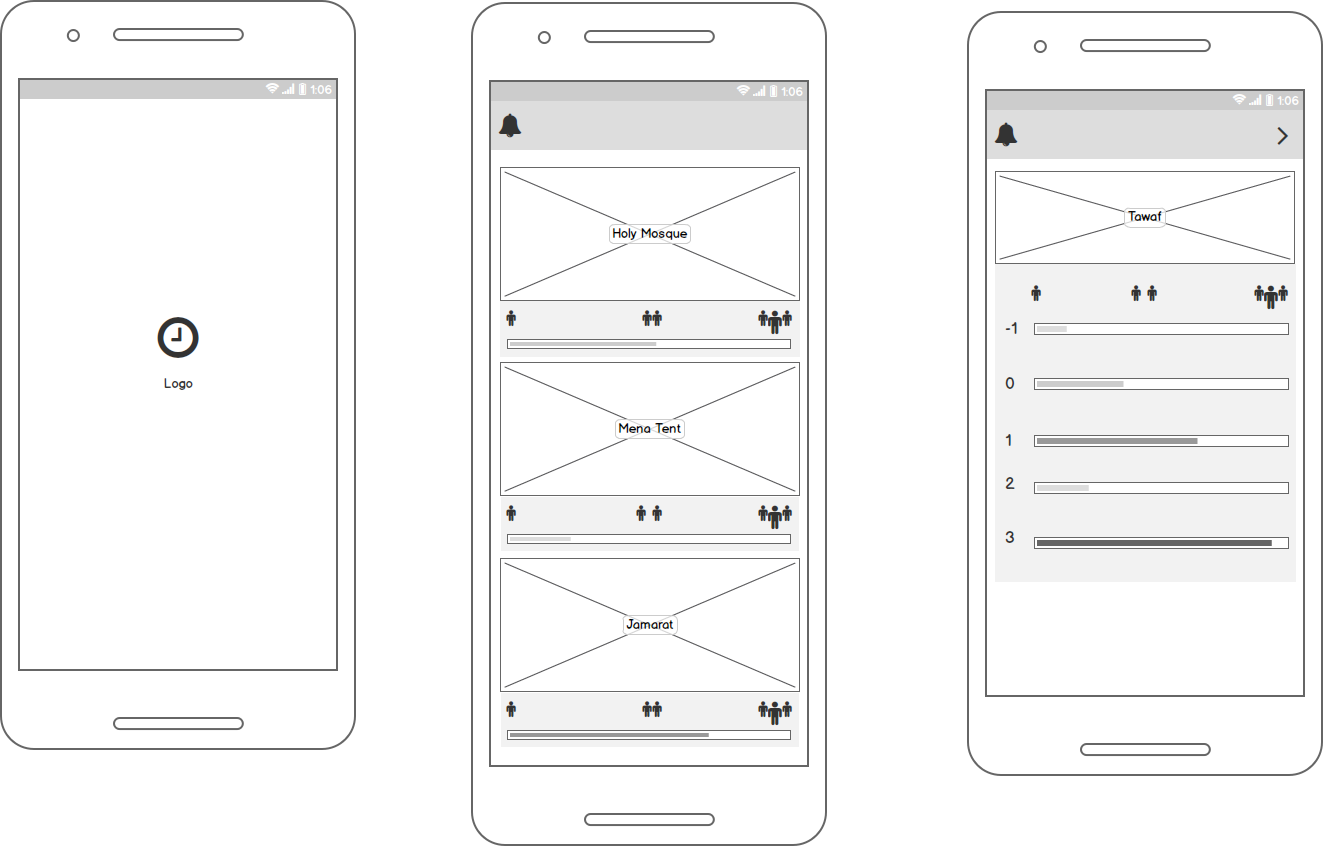 1:06

Logo

1:06

Holy Mosque

Mena Tent

Jamarat

1:06

Tawaf

-1

0

1

2

3