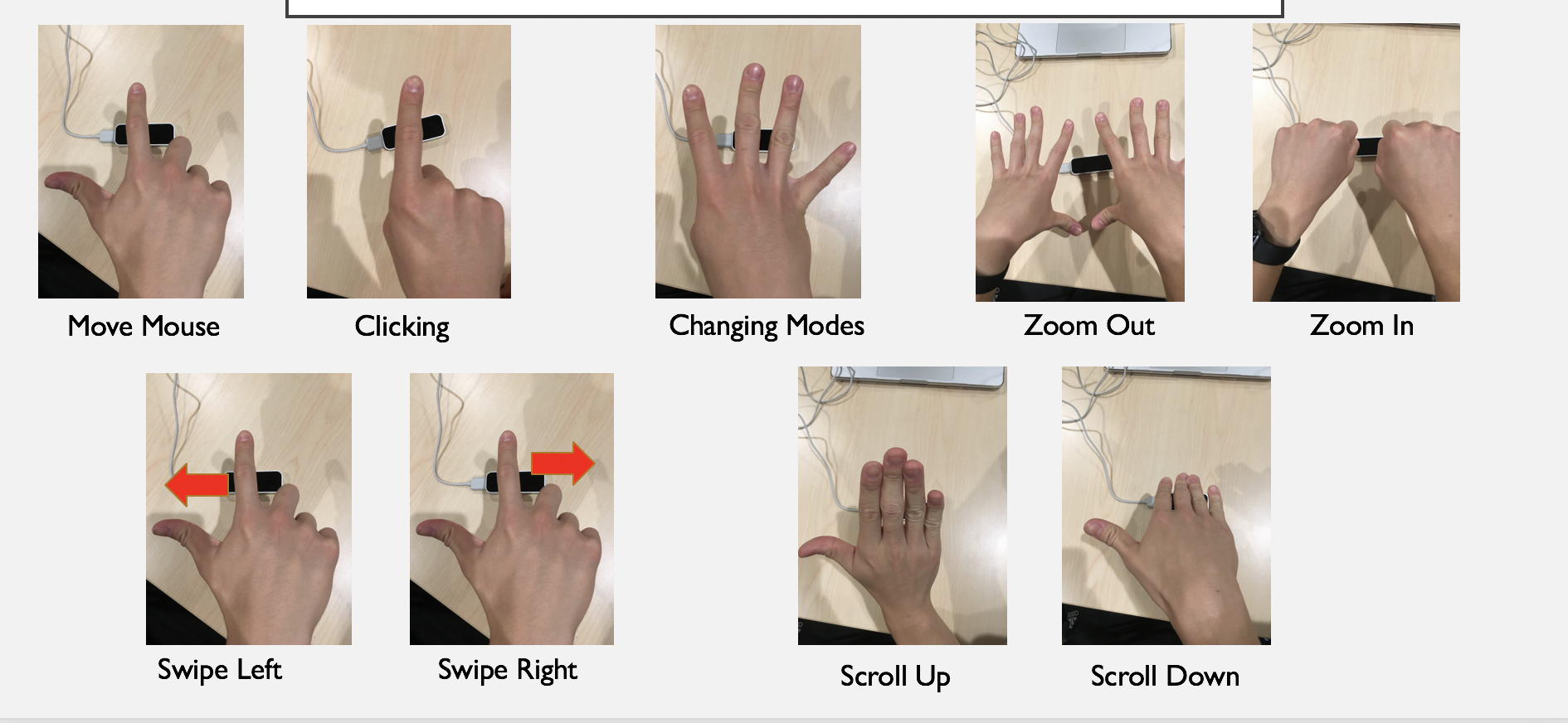 Move Mouse

Clicking

Changing Modes

Zoom Out

Zoom In

Swipe Left

Swipe Right

Scroll Up

Scroll Down