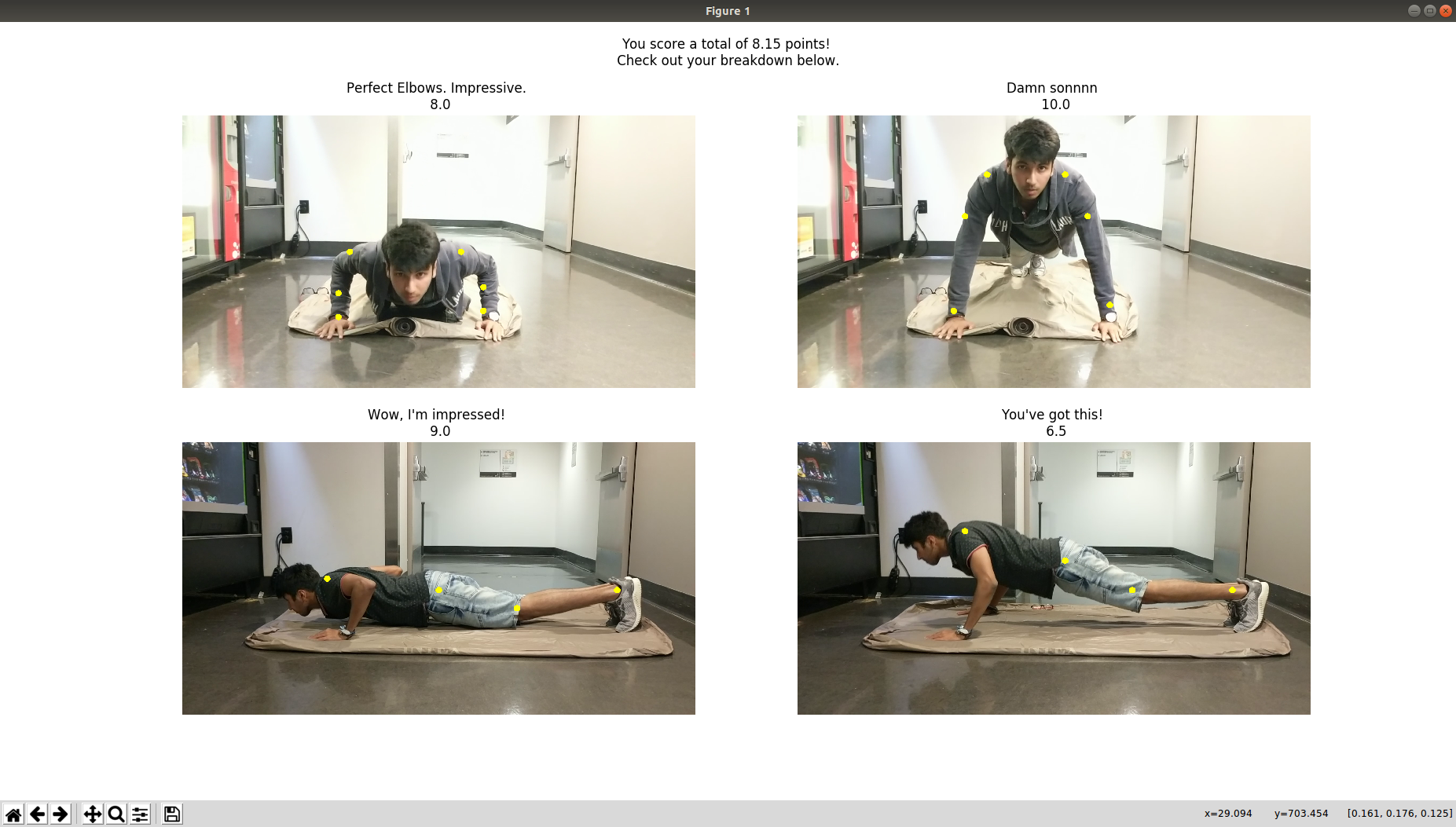 Figure 1

You score a total of 8.15 points!
Check out your breakdown below.

Perfect Elbows. Impressive.
8.0

Damn sonnnn
10.0

Wow, I'm impressed!
9.0

You've got this!
6.5

x=29.094 y=703.454 [0.161, 0.176, 0.125]